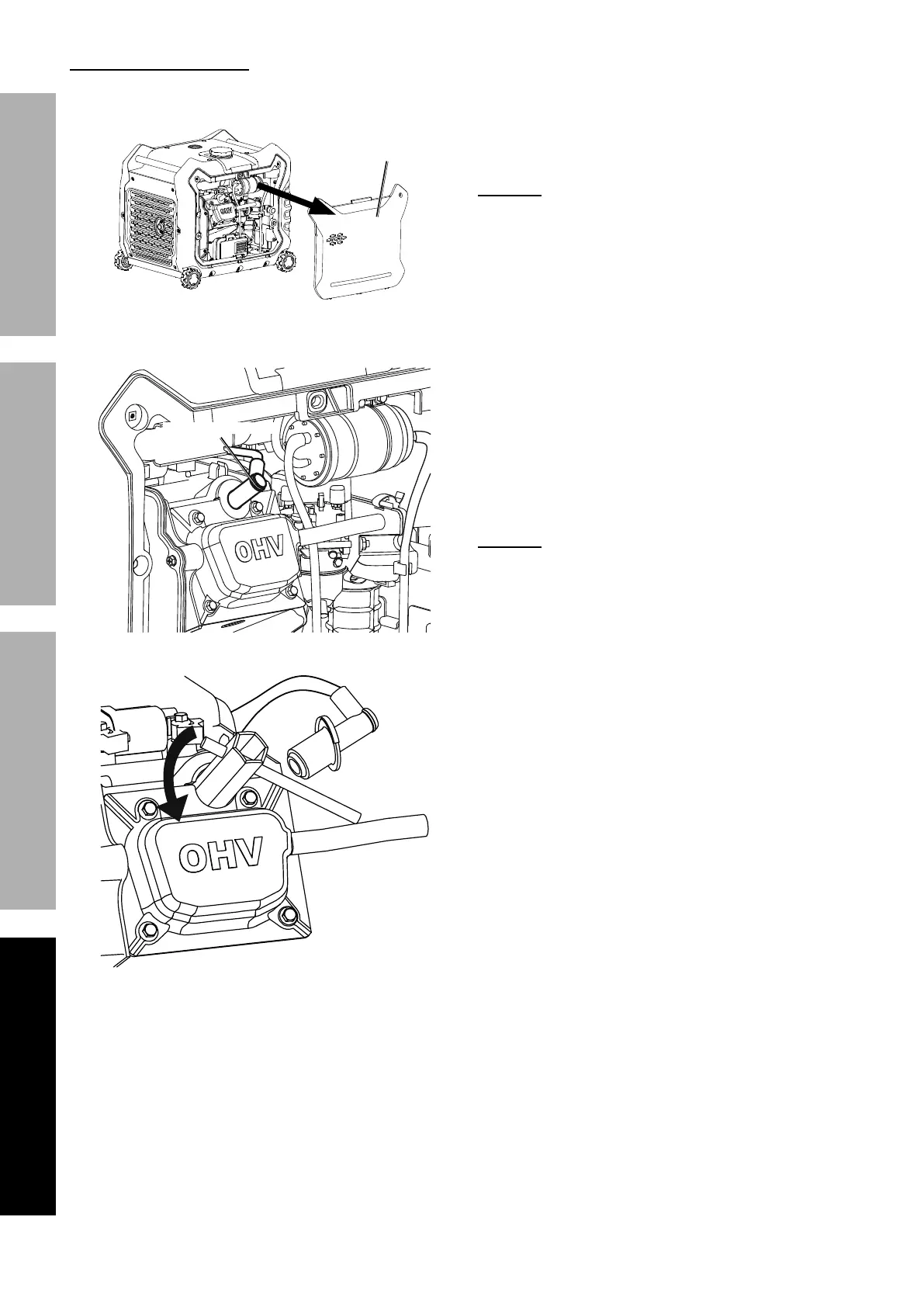 OHV

OHV

OHV