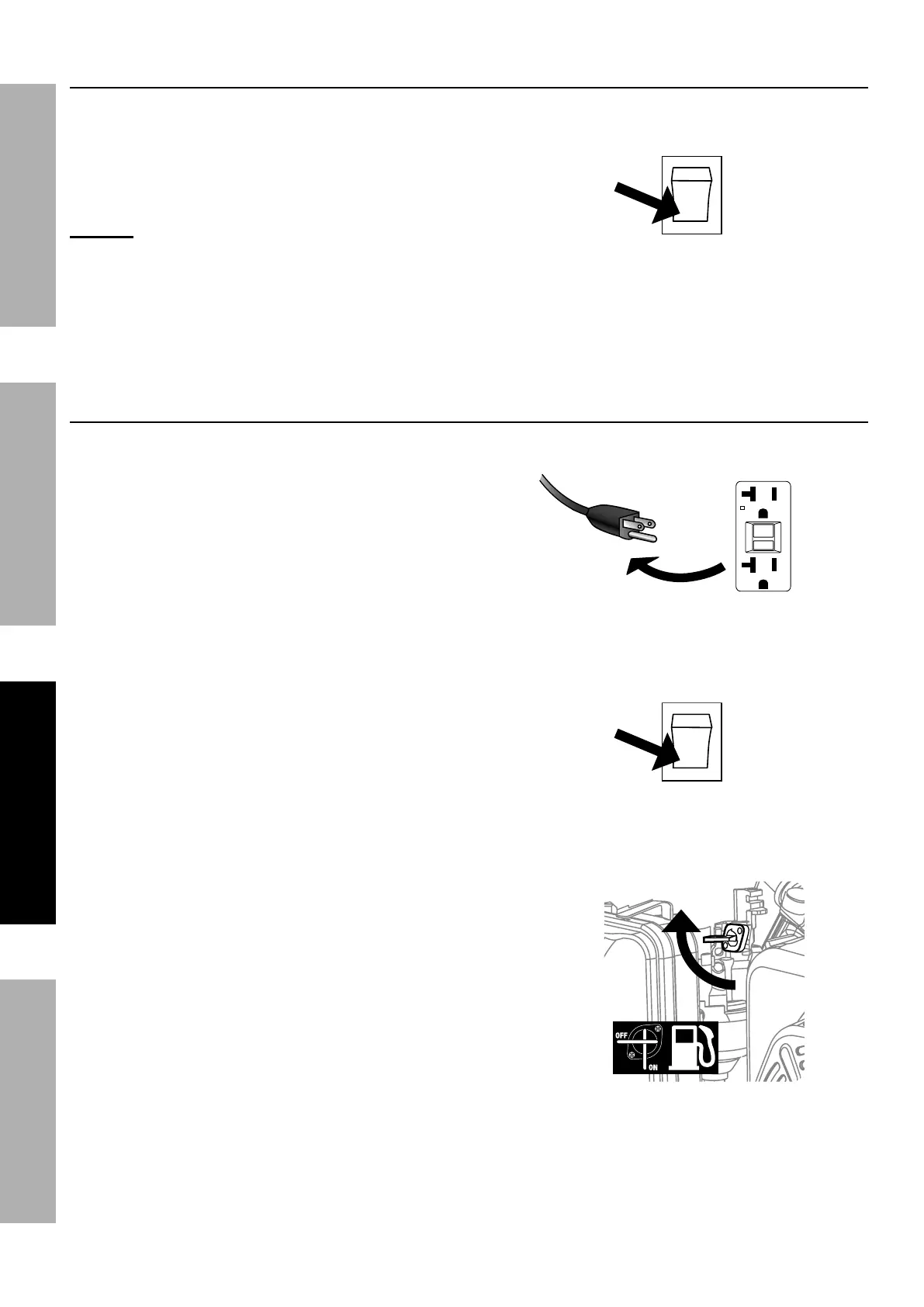 OFF

ON