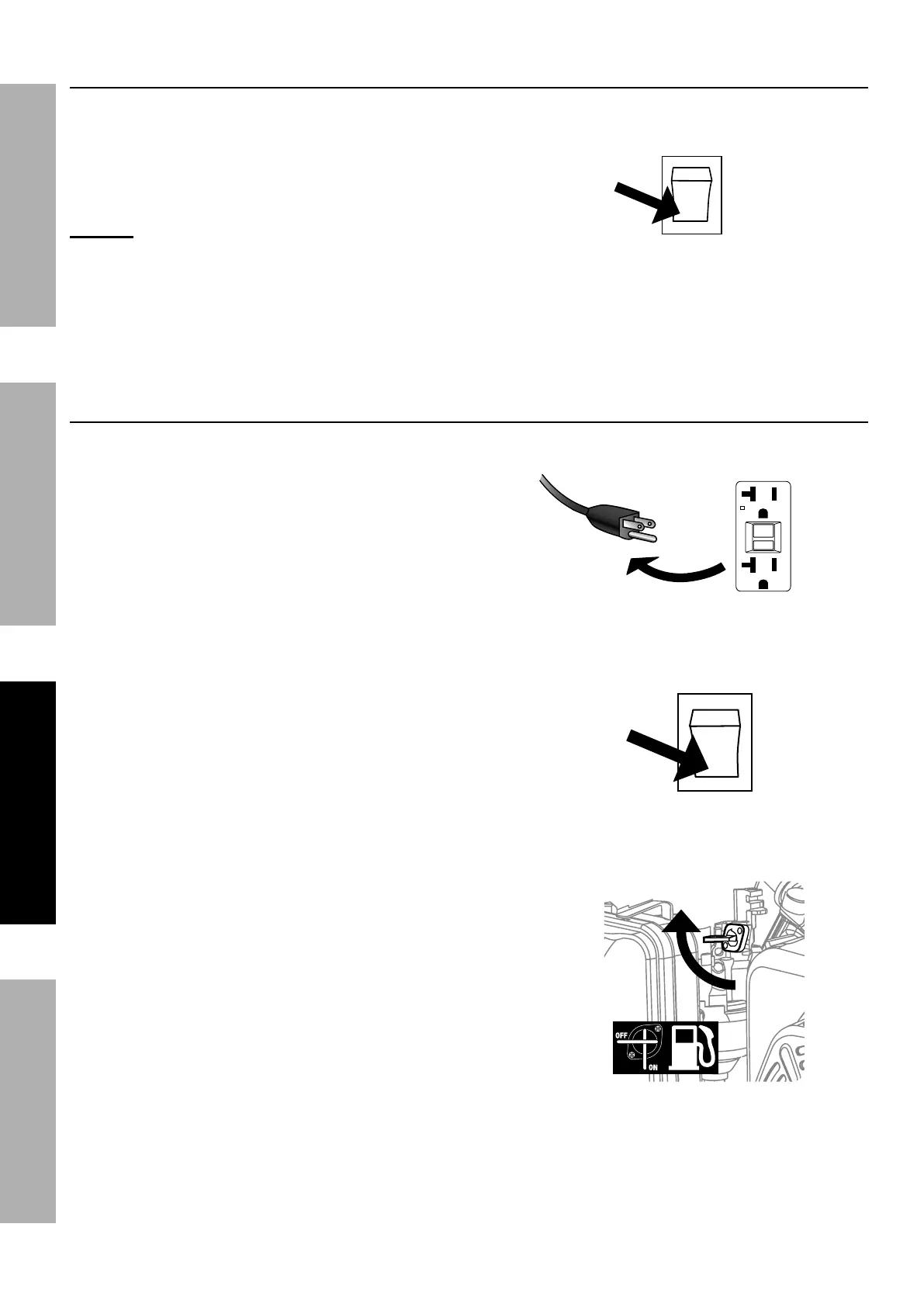 OFF

ON