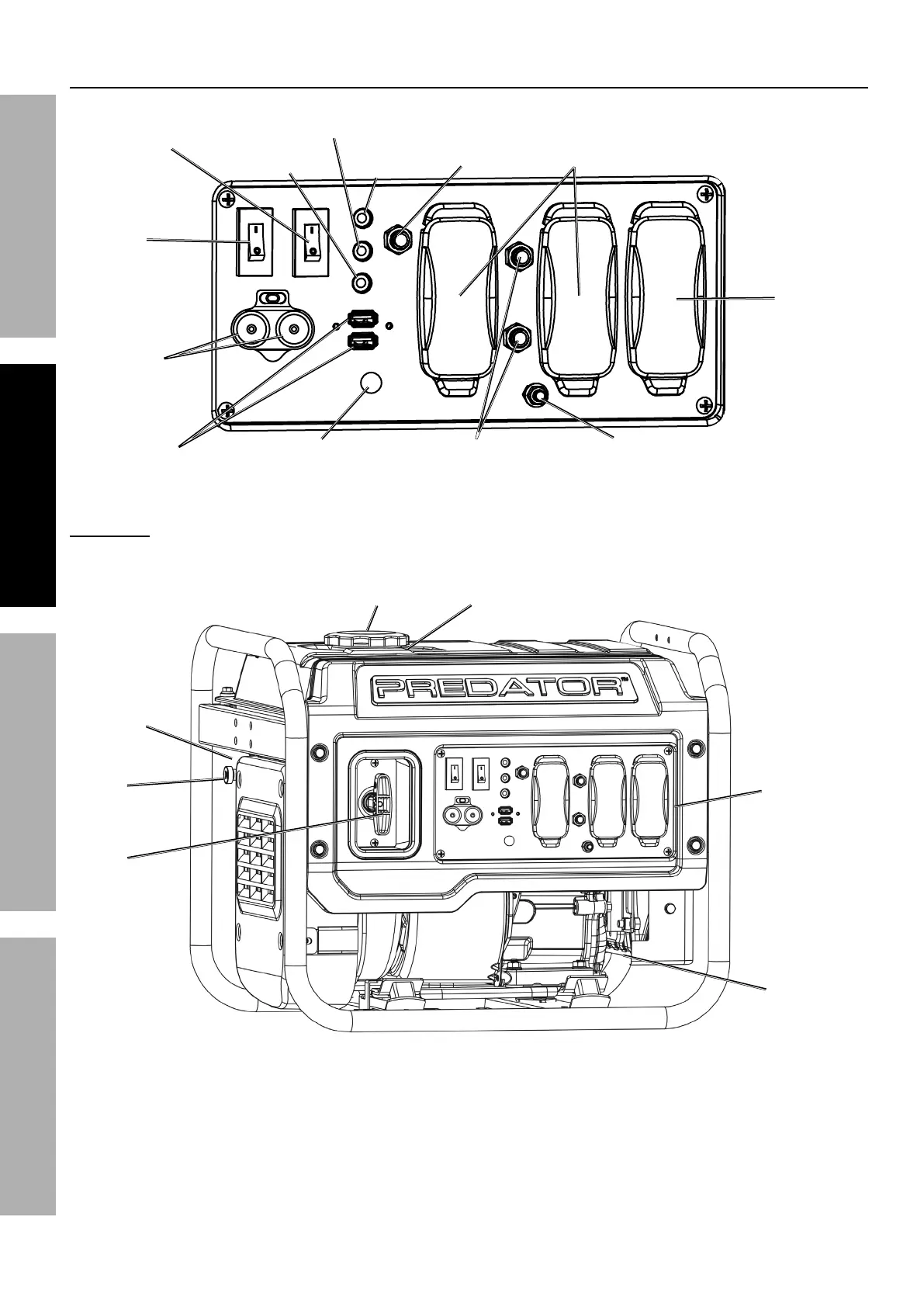 PREDATOR™