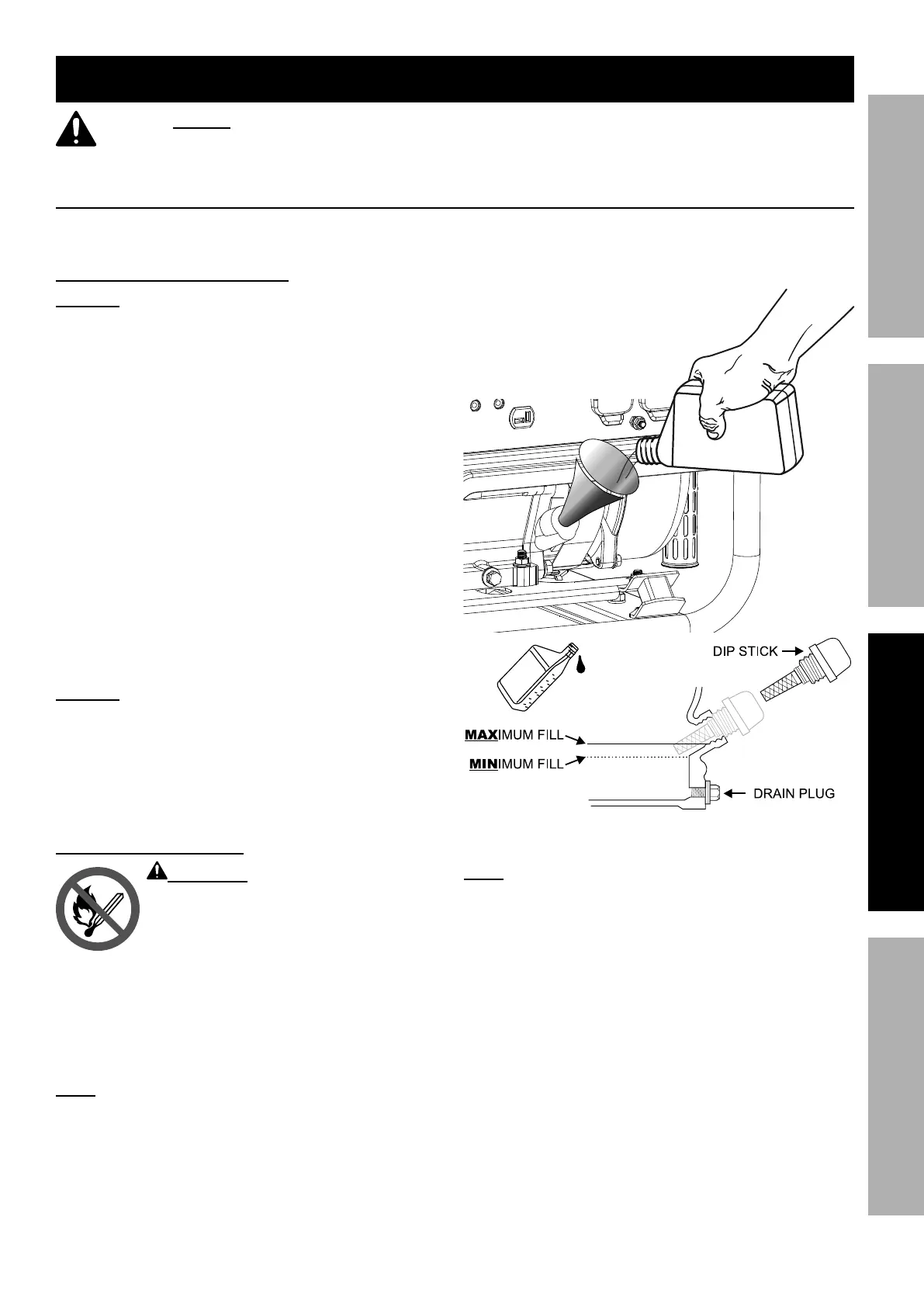 DIP STICK

MAXIMUM FILL

MINIMUM FILL

DRAIN PLUG