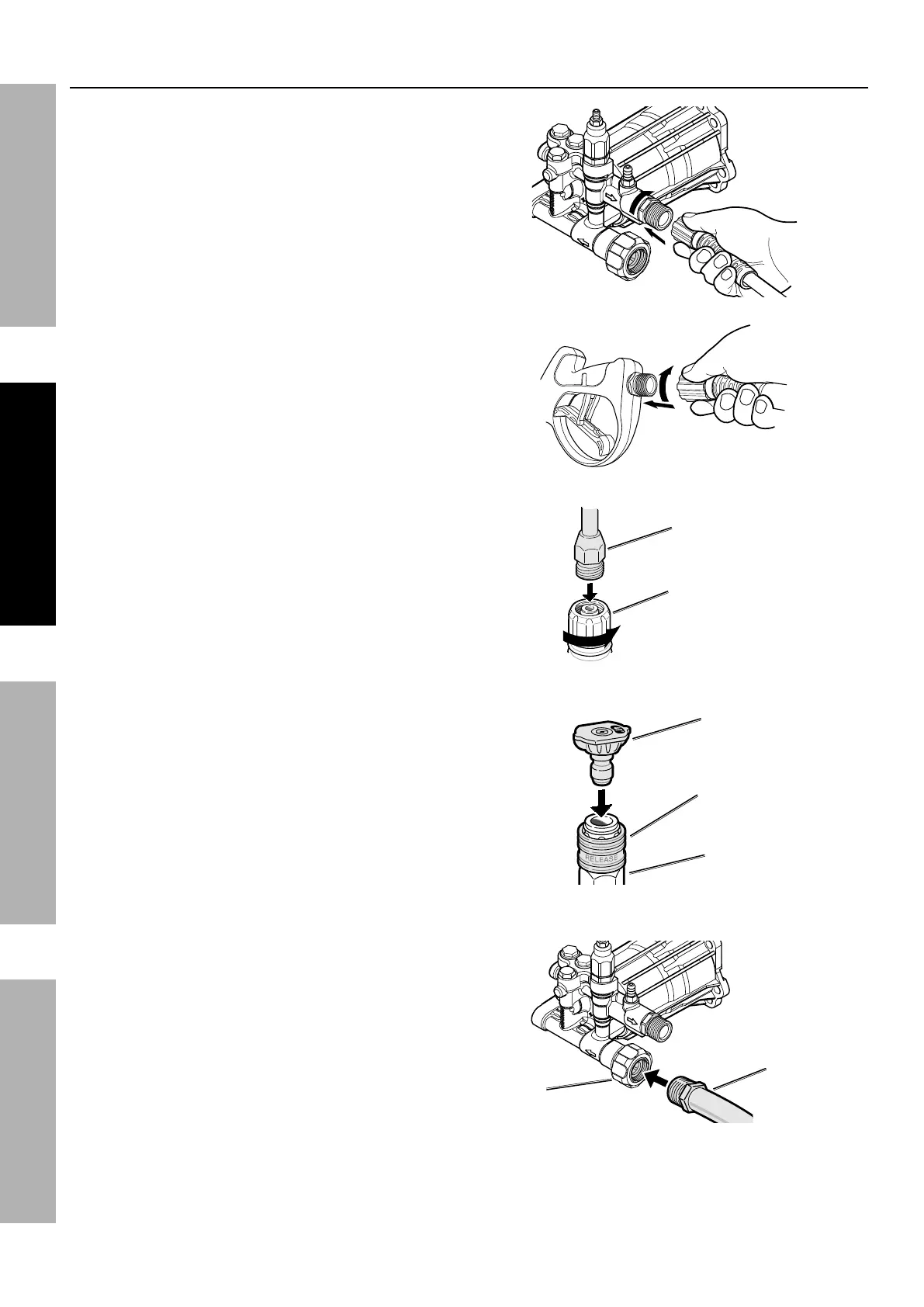 RELEASE