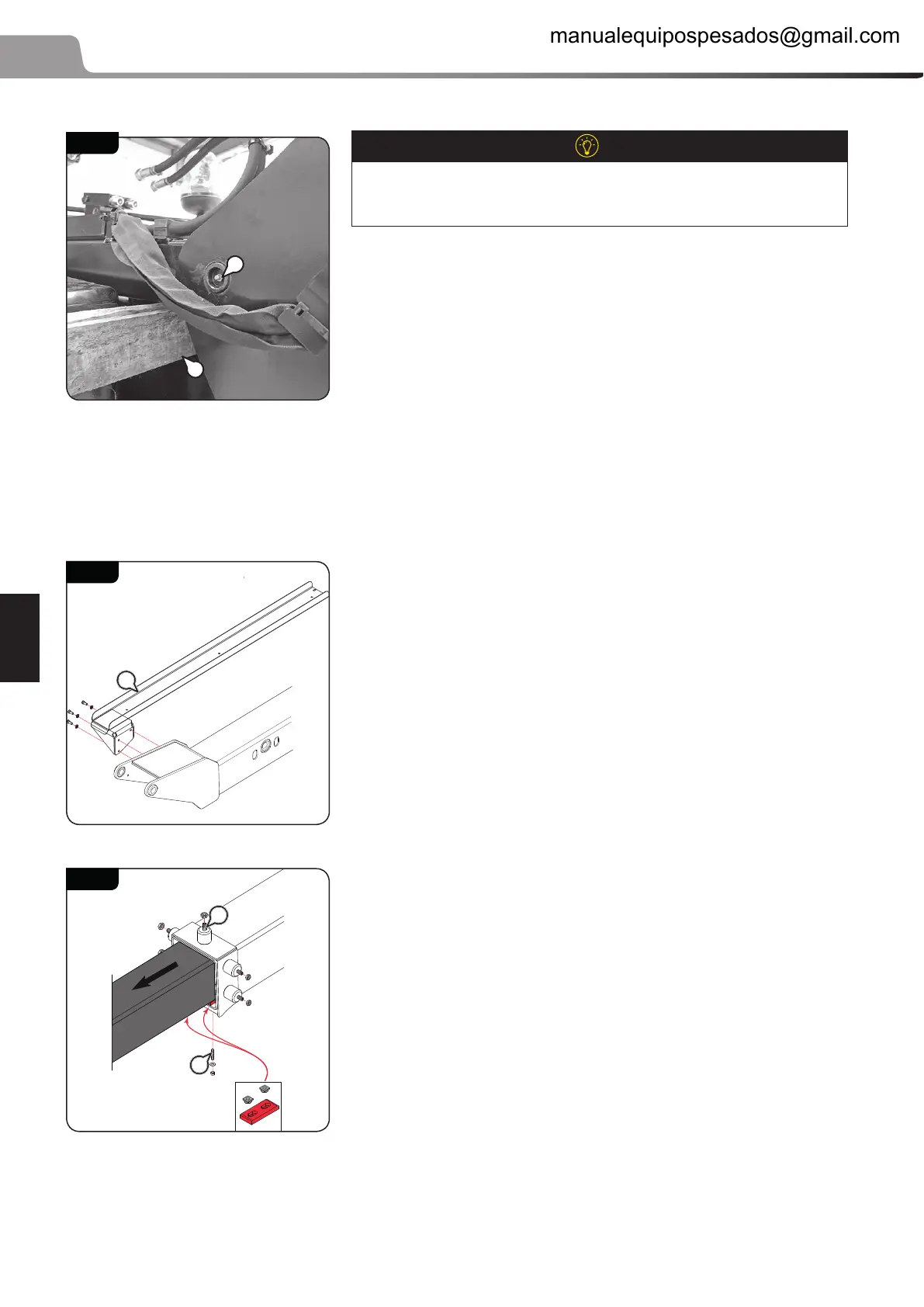 manualequipospesados@gmail.com