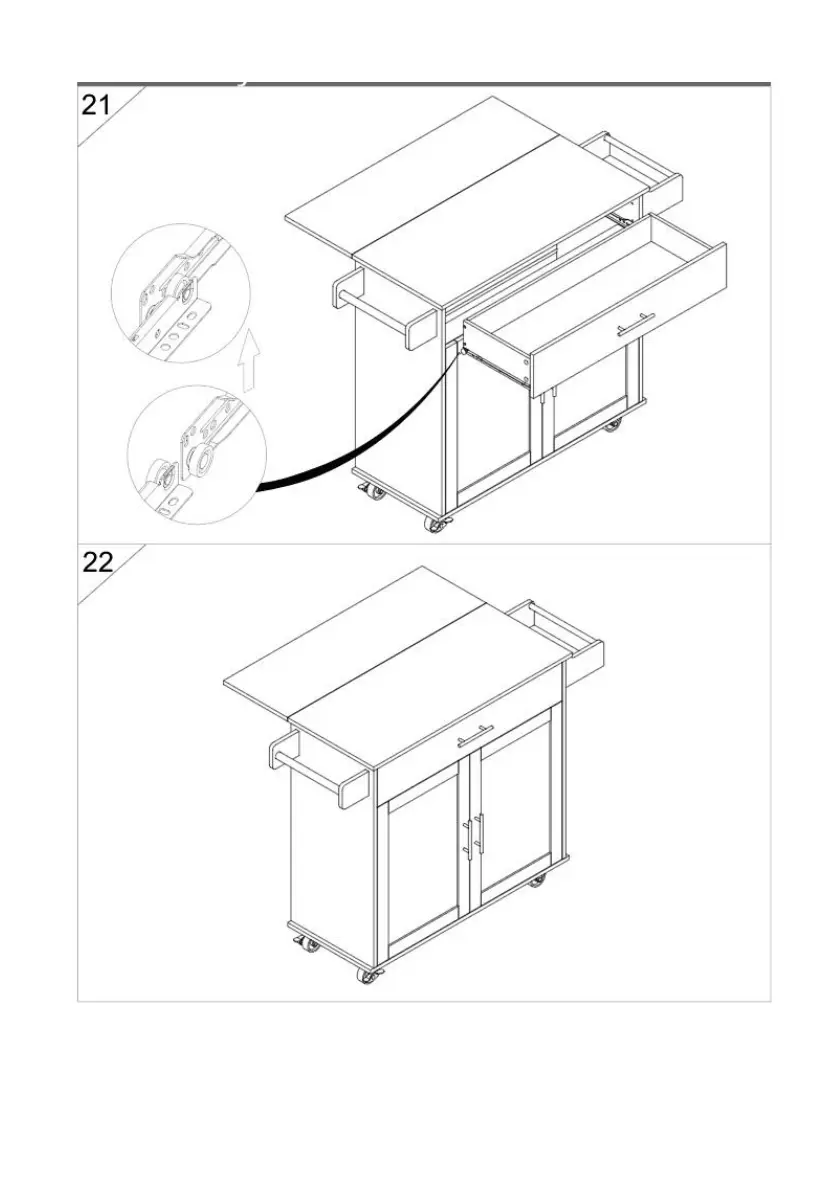 21

22