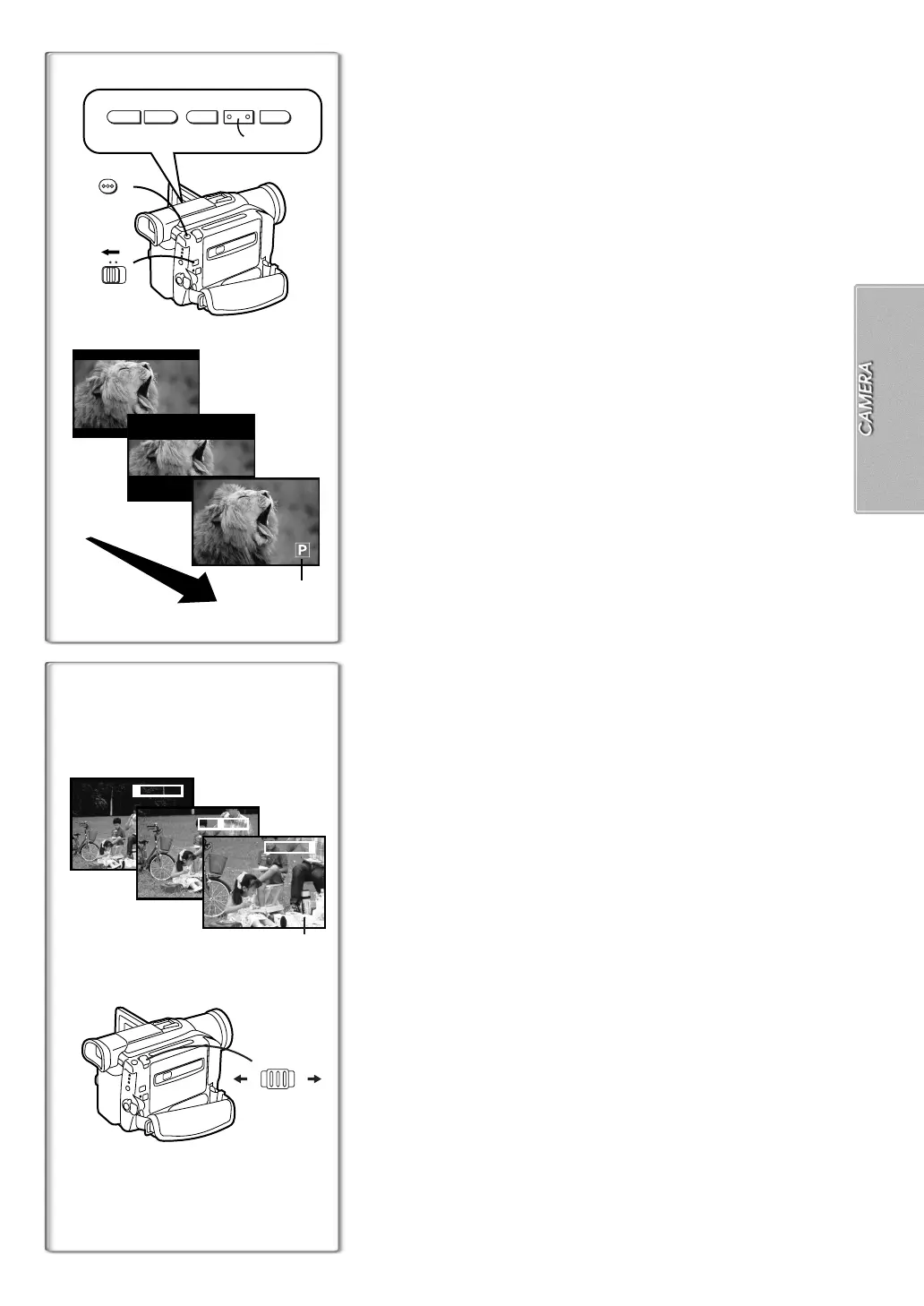 CAMERA

P