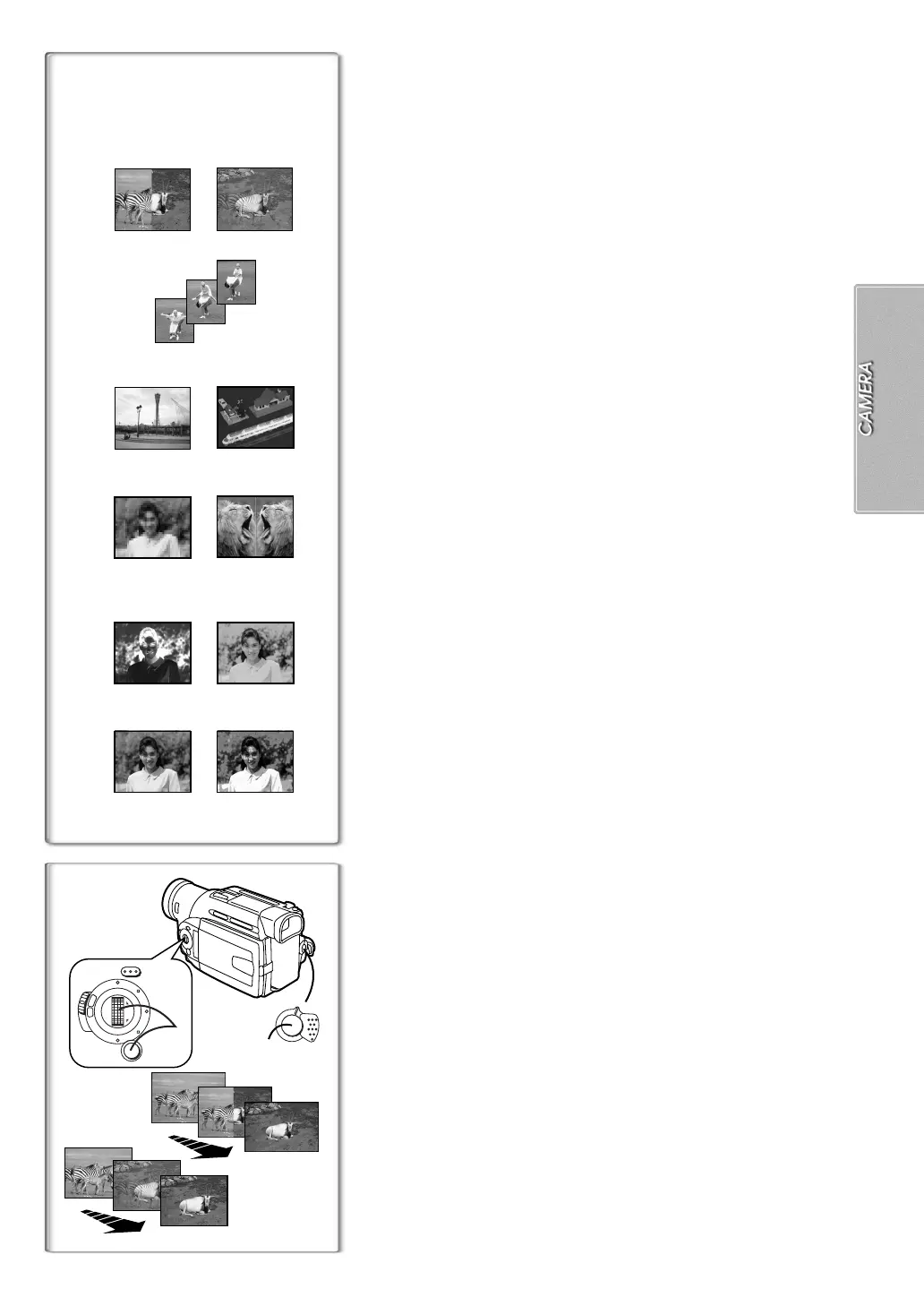 CAMERA