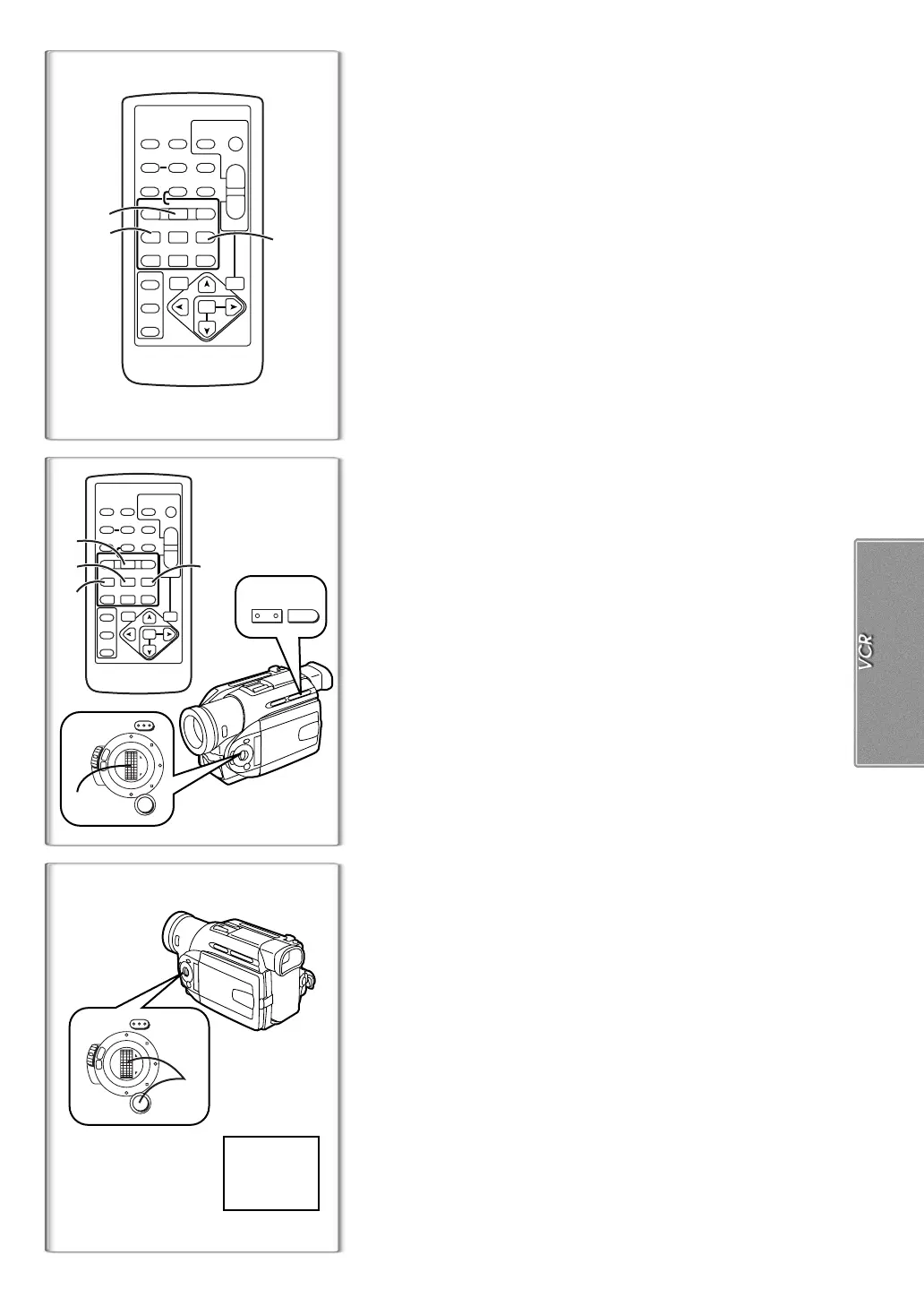 VCR