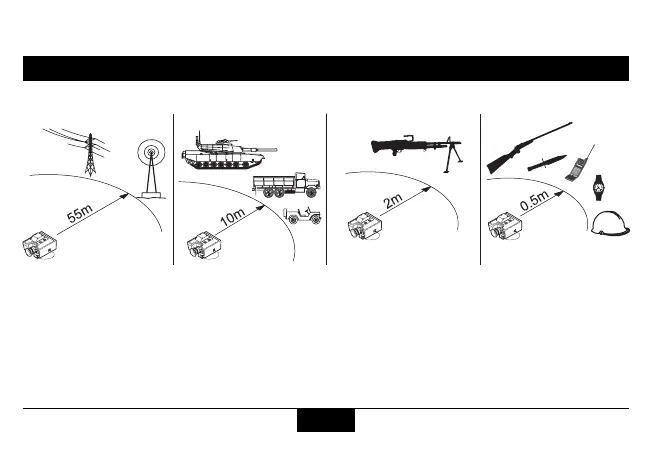 55m

10m

2m

0.5m