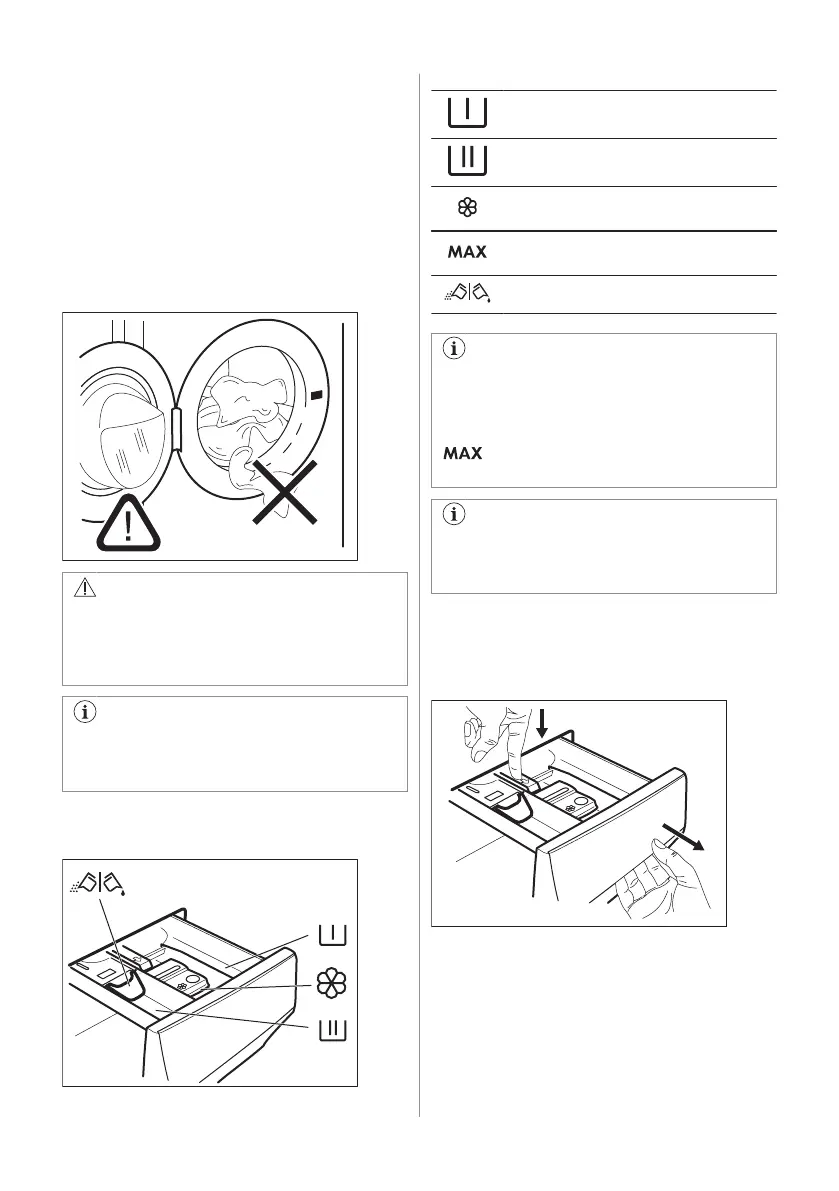 MAX

MAX