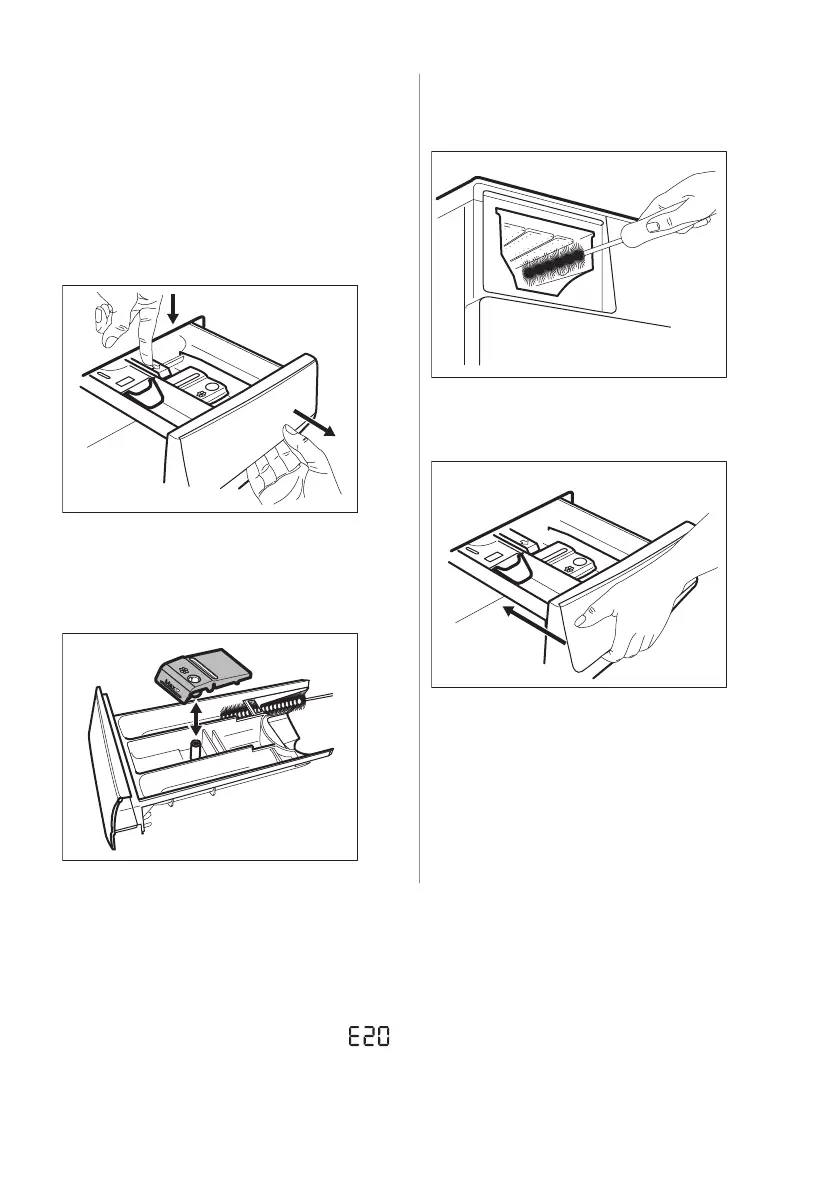 E20