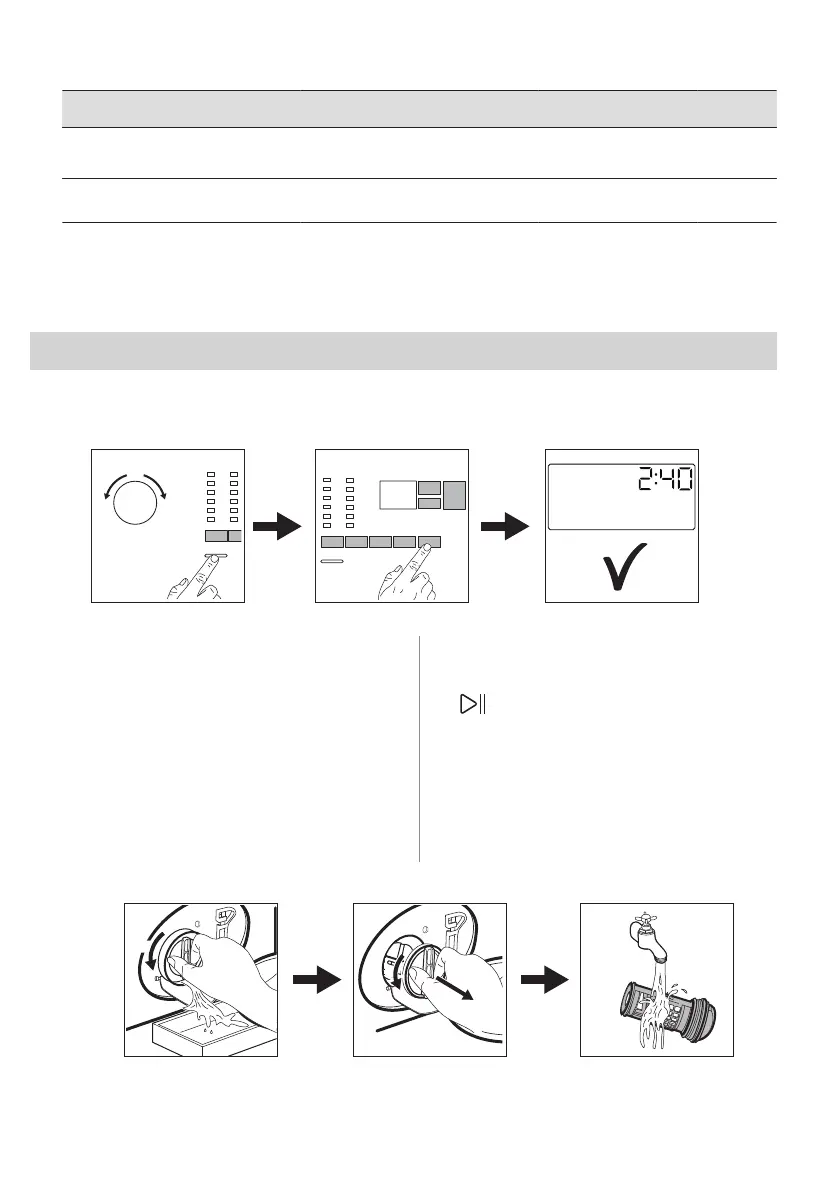 2:40