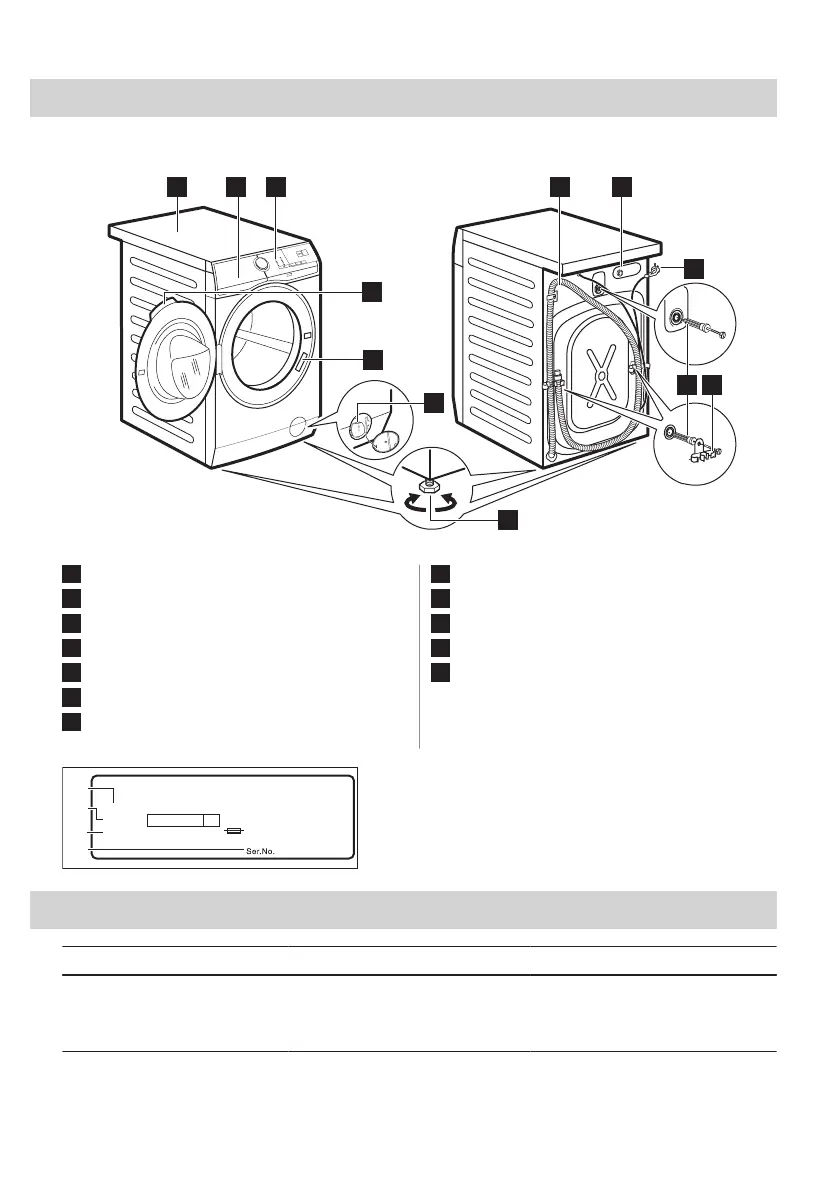 Ser.No.