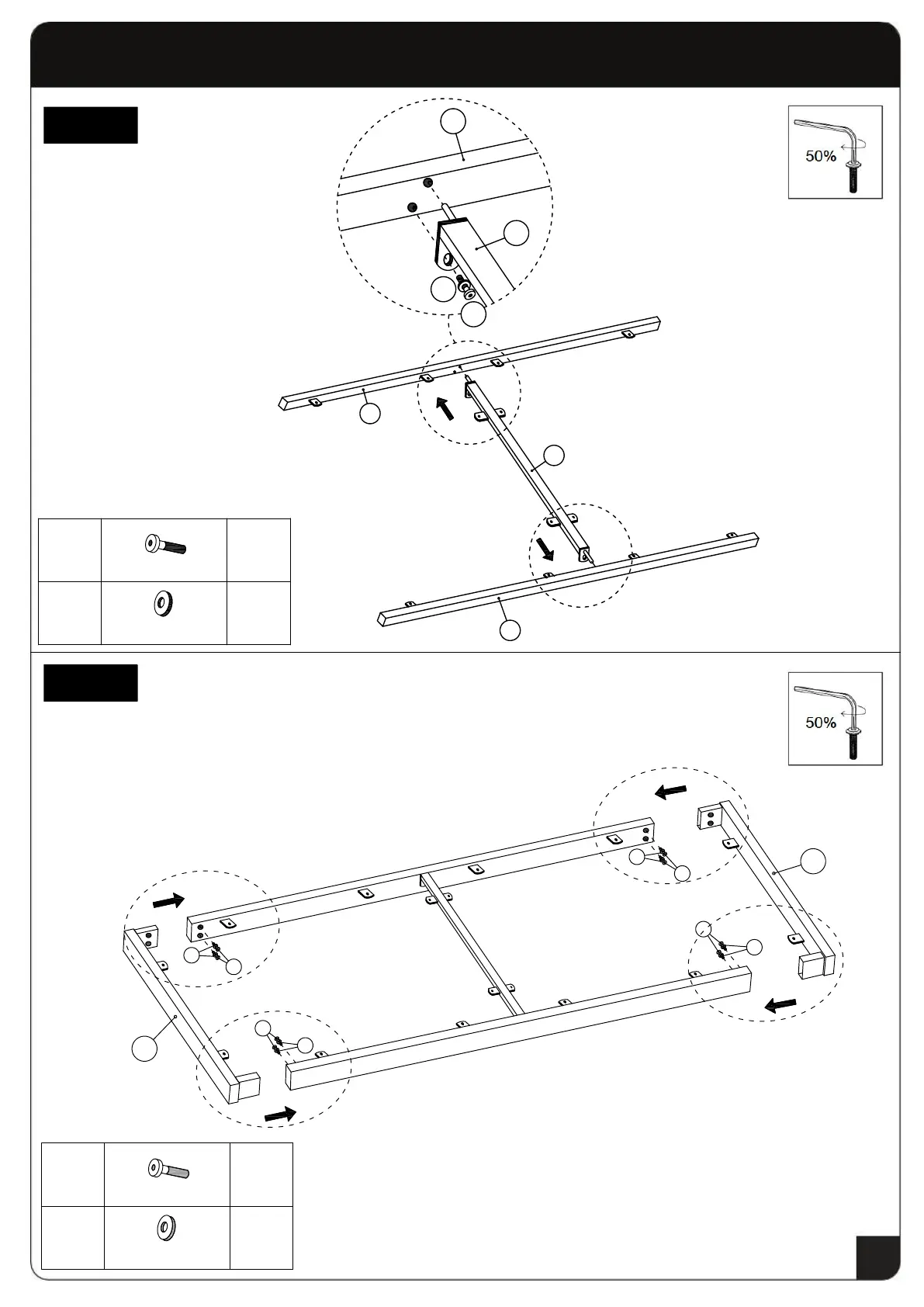 50%

50%