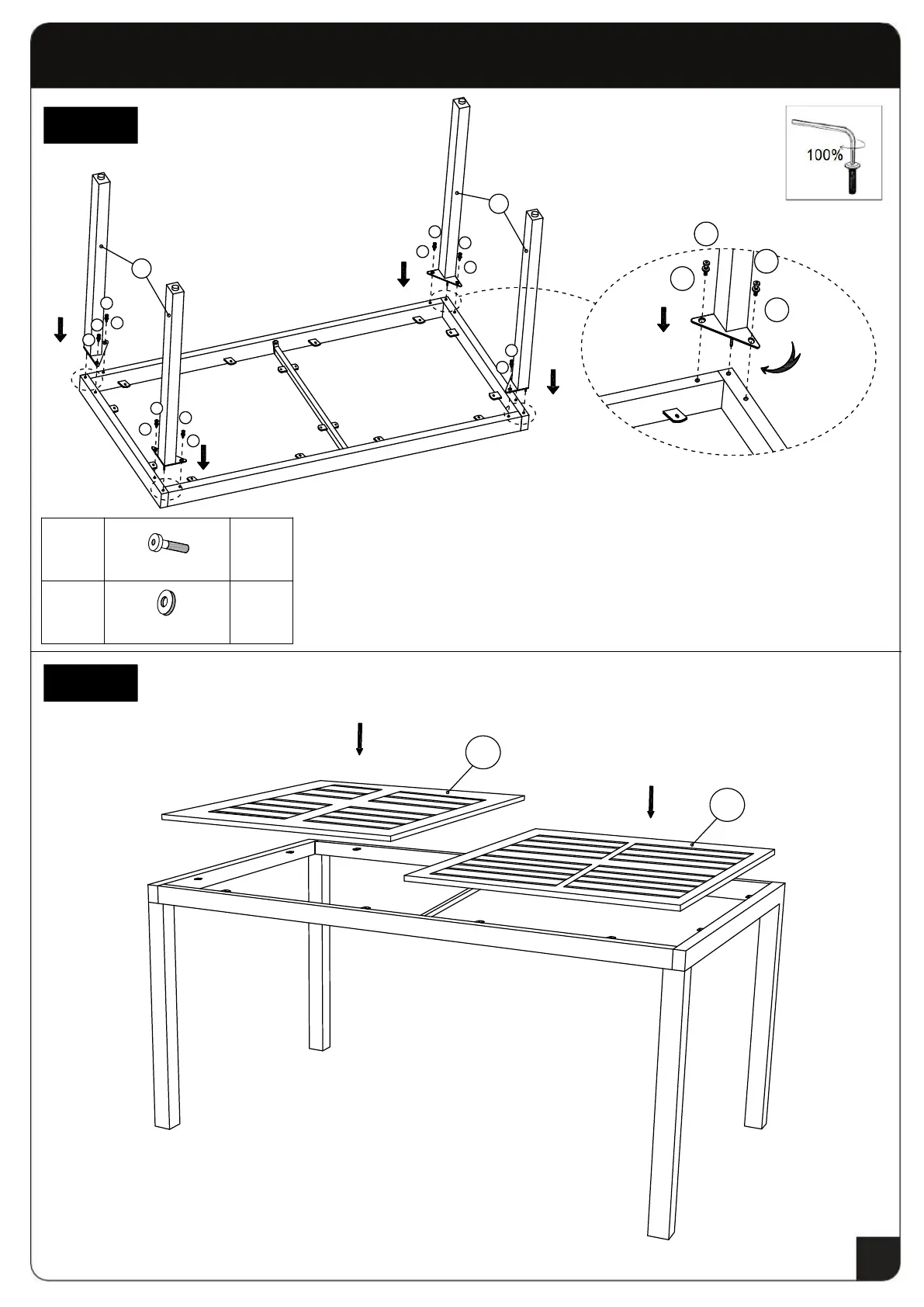 100%