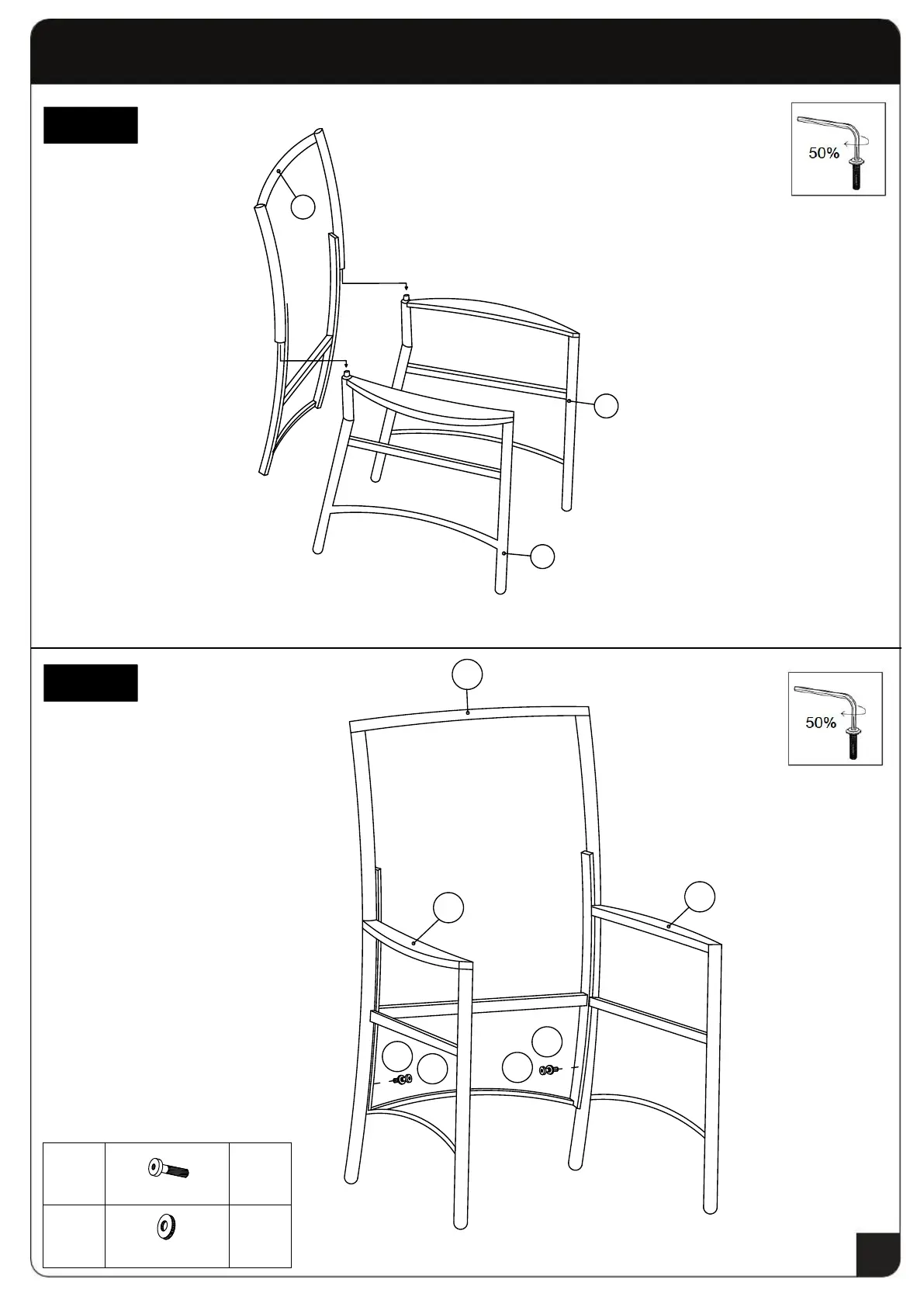 50%

50%