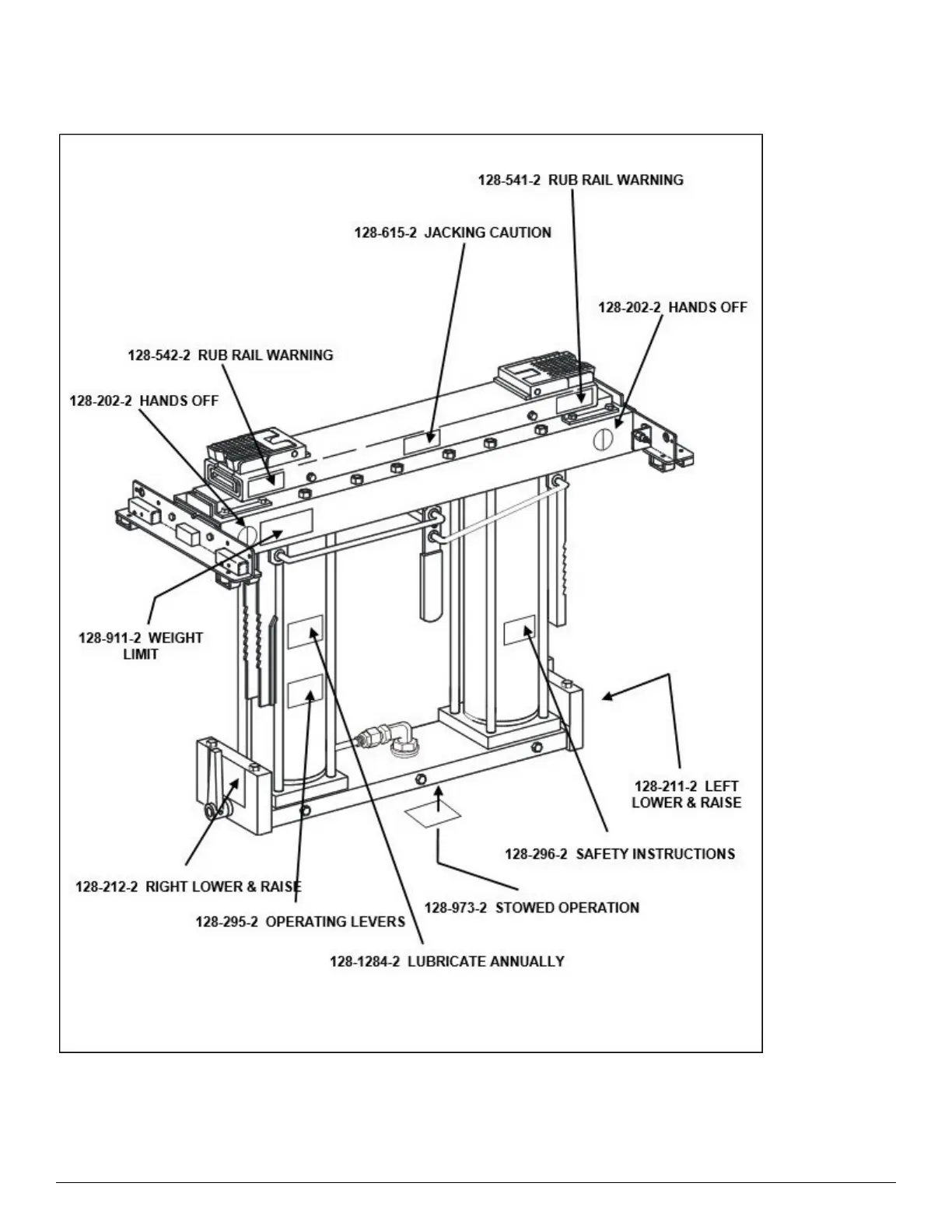 128-541-2 RUB RAIL WARNING

128-615-2 JACKING CAUTION

128-202-2 HANDS OFF

128-542-2 RUB RAIL WARNING

128-202-2 HANDS OFF

128-911-2 WEIGHT LIMIT

128-211-2 LEFT LOWER & RAISE

128-296-2 SAFETY INSTRUCTIONS

128-212-2 RIGHT LOWER & RAISE

128-973-2 STOWED OPERATION

128-295-2 OPERATING LEVERS

128-1284-2 LUBRICATE ANNUALLY