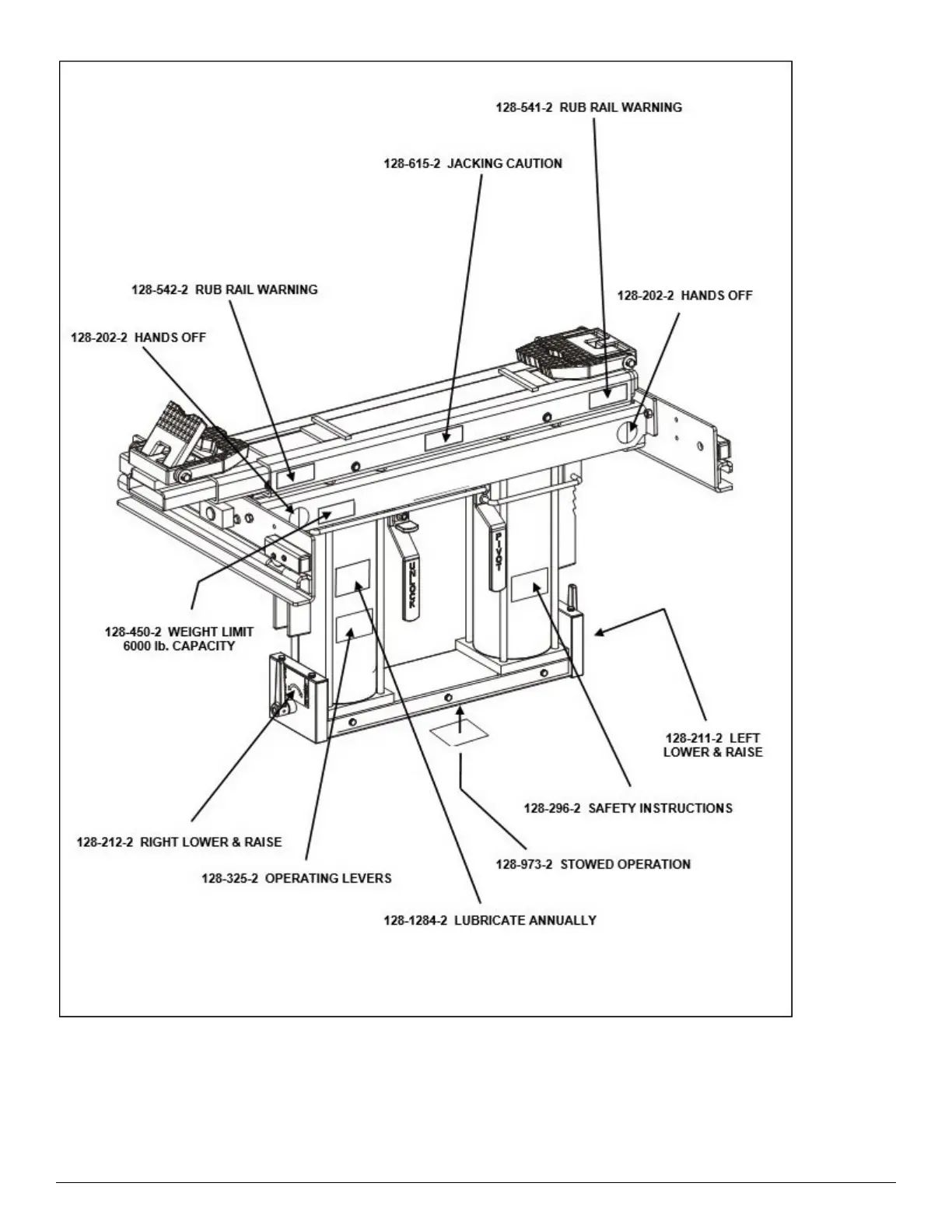 128-541-2 RUB RAIL WARNING

128-615-2 JACKING CAUTION

128-542-2 RUB RAIL WARNING

128-202-2 HANDS OFF

128-202-2 HANDS OFF

UNLOCK

PIVOT

128-450-2 WEIGHT LIMIT 6000 lb. CAPACITY

128-211-2 LEFT LOWER & RAISE

128-296-2 SAFETY INSTRUCTIONS

128-212-2 RIGHT LOWER & RAISE

128-973-2 STOWED OPERATION

128-325-2 OPERATING LEVERS

128-1284-2 LUBRICATE ANNUALLY