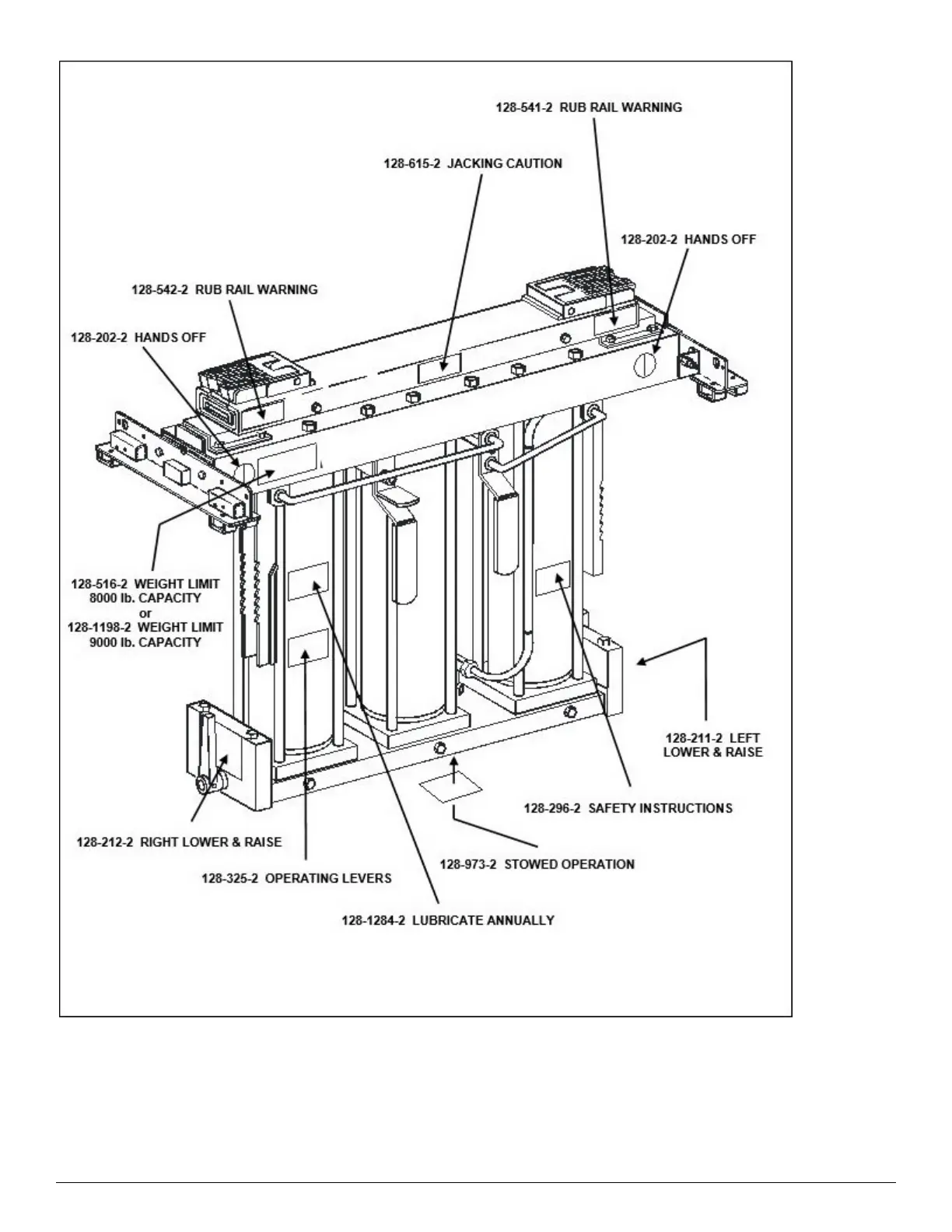 128-541-2 RUB RAIL WARNING

128-615-2 JACKING CAUTION

128-202-2 HANDS OFF

128-542-2 RUB RAIL WARNING

128-202-2 HANDS OFF

128-516-2 WEIGHT LIMIT 8000 lb. CAPACITY or 128-1198-2 WEIGHT LIMIT 9000 lb. CAPACITY

128-211-2 LEFT LOWER & RAISE

128-296-2 SAFETY INSTRUCTIONS

128-212-2 RIGHT LOWER & RAISE

128-973-2 STOWED OPERATION

128-325-2 OPERATING LEVERS

128-1284-2 LUBRICATE ANNUALLY