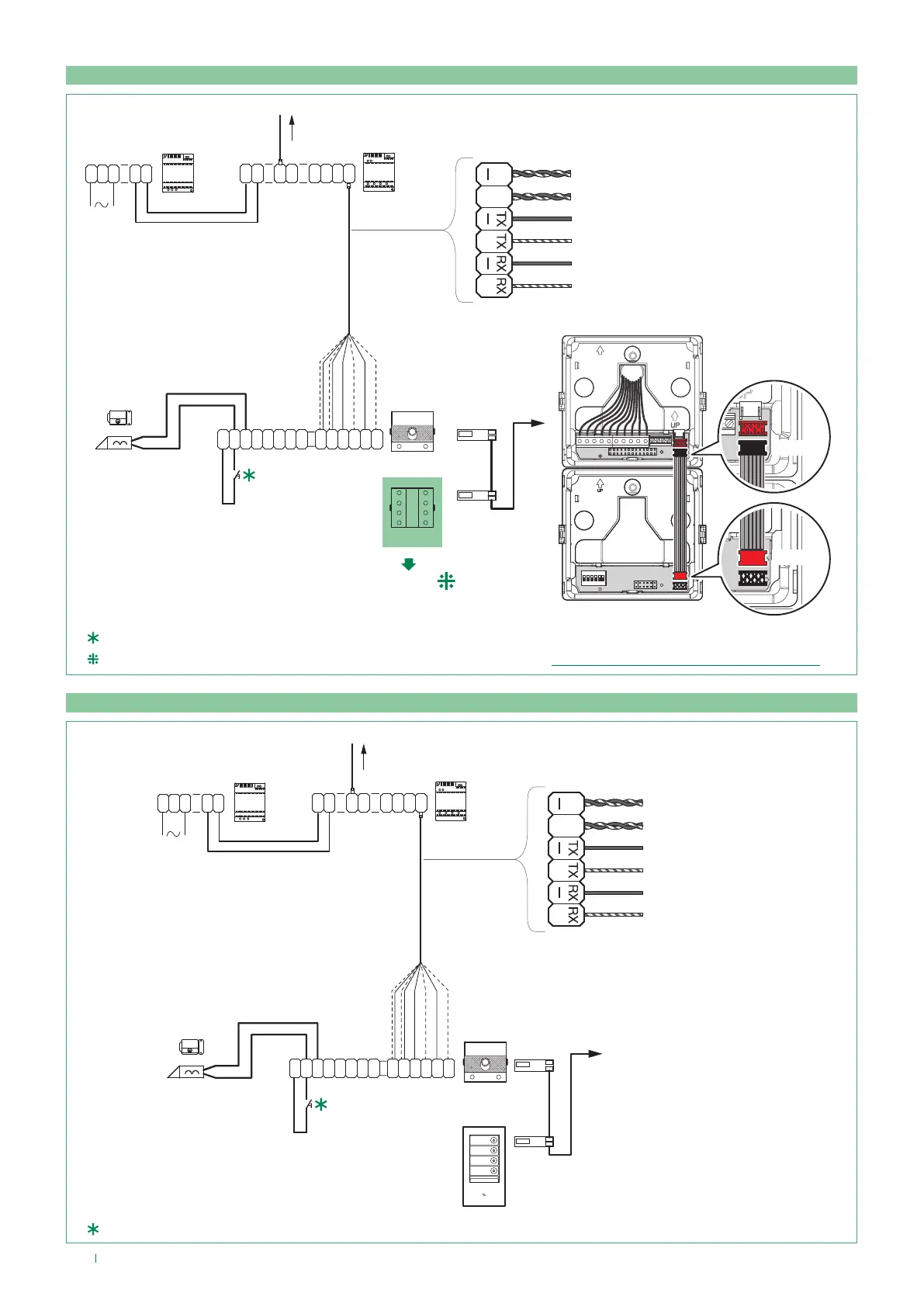 TX
TX
RX
RX

UP
UP

TX
TX
RX
RX