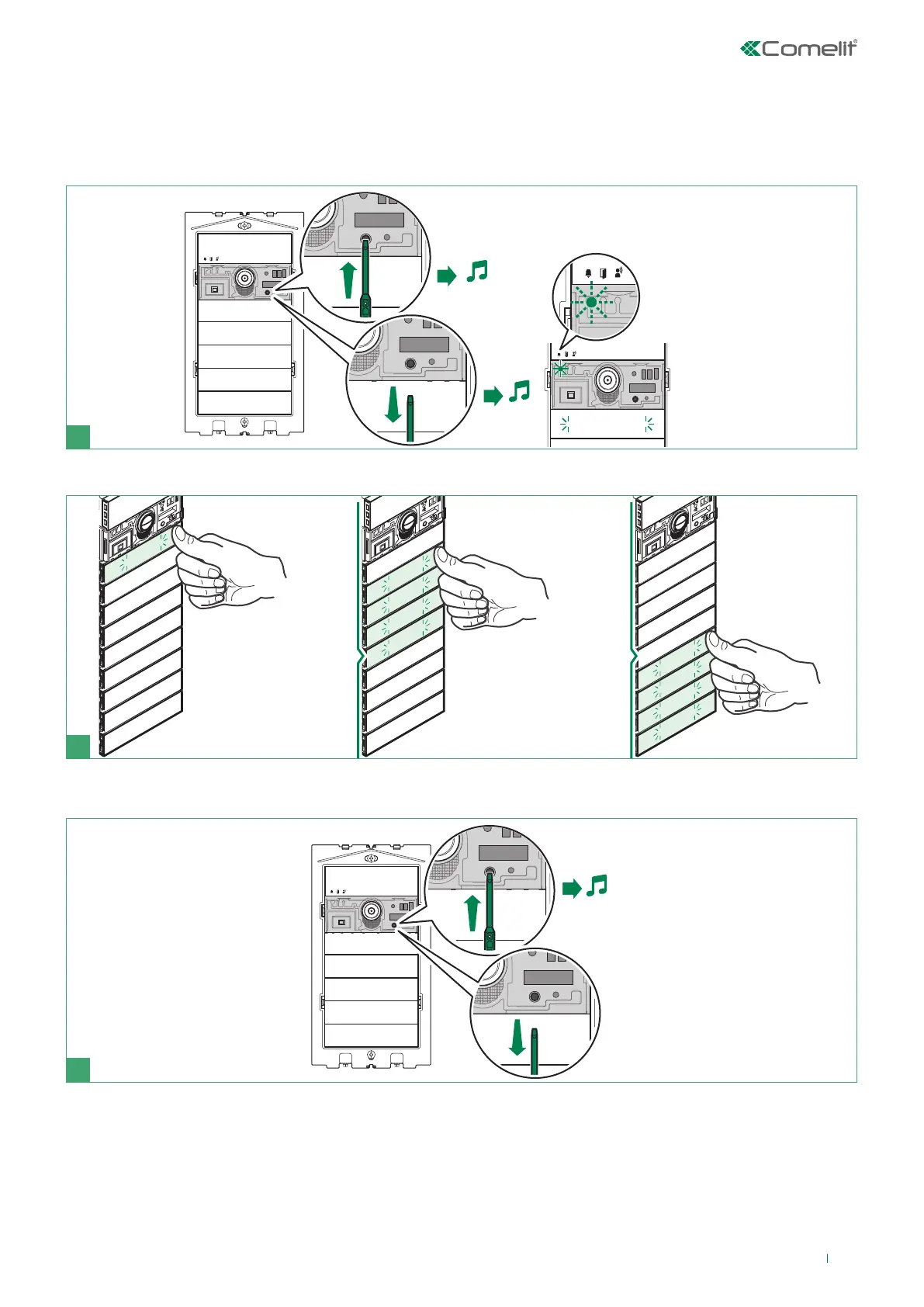 Comelit®