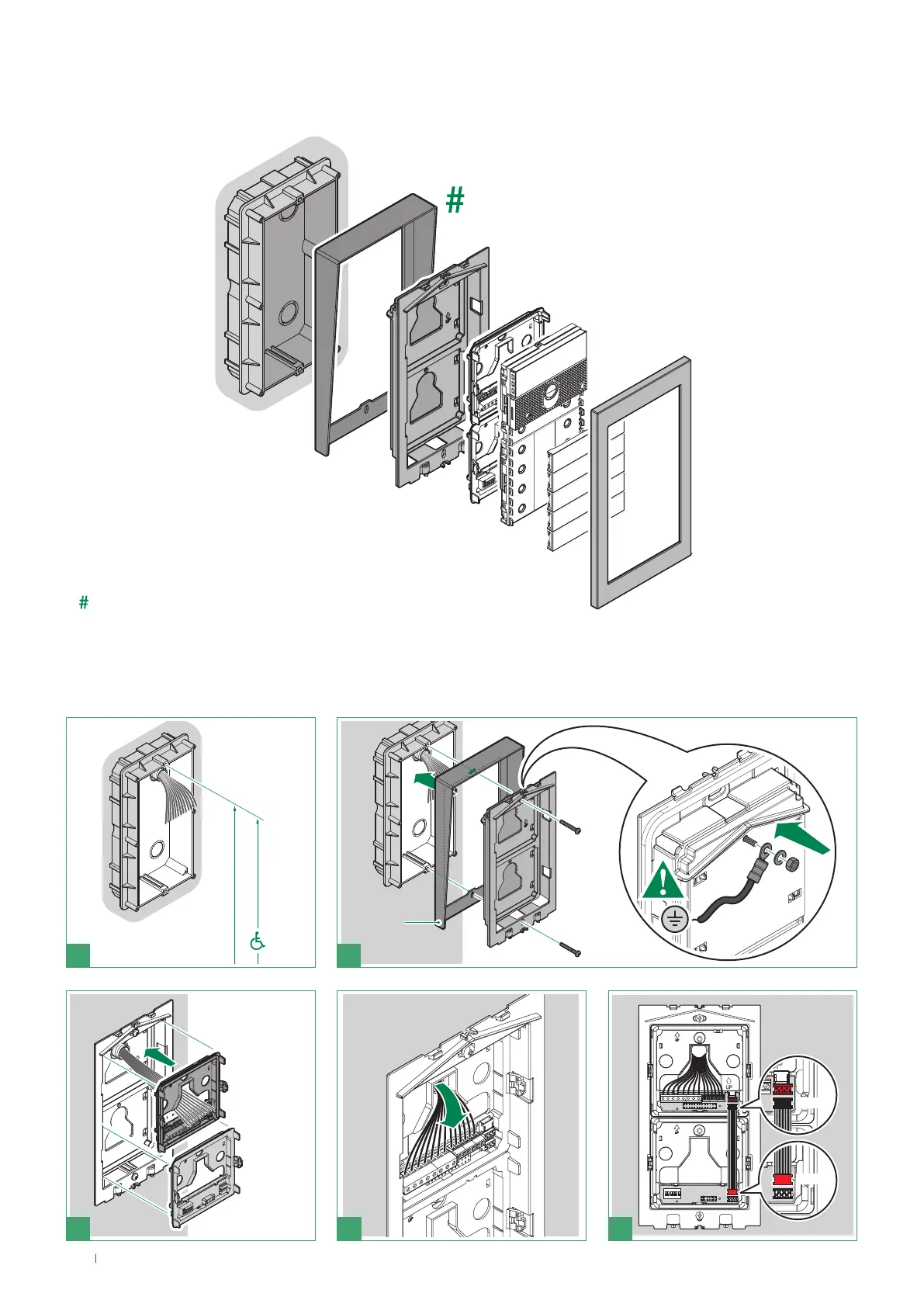 #

#

UP