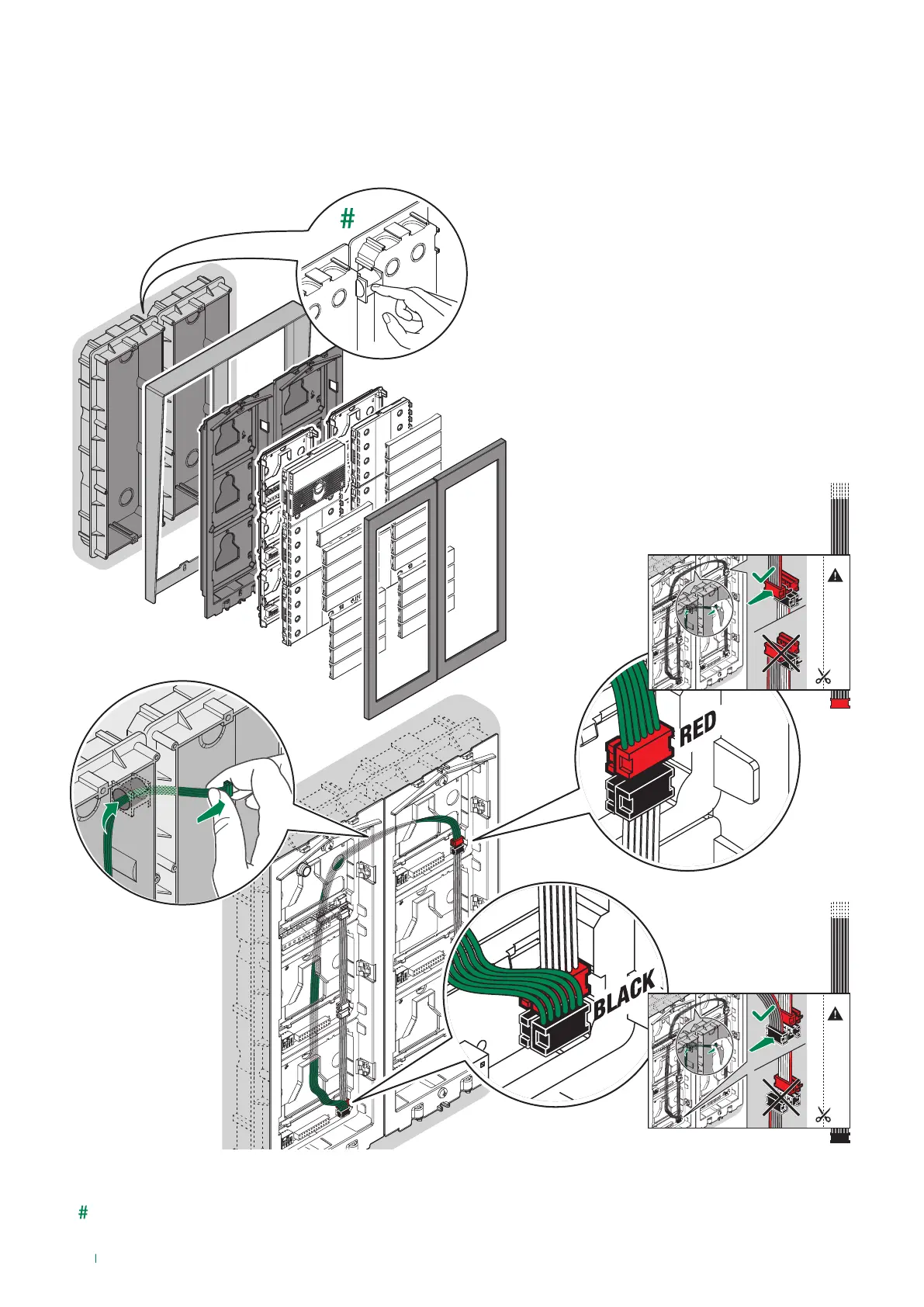 #

RED

BLACK

#