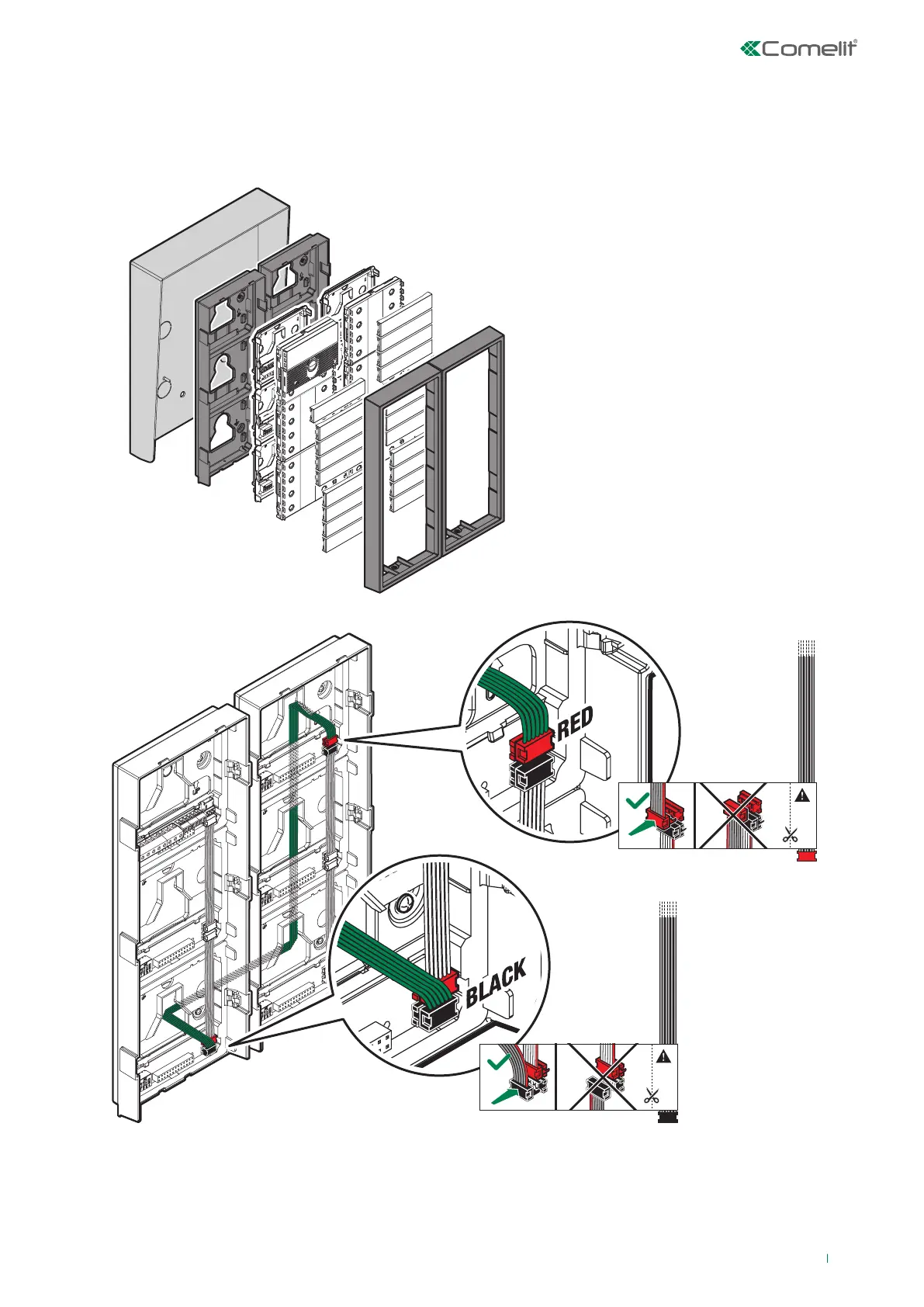 Comelit®

RED

BLACK