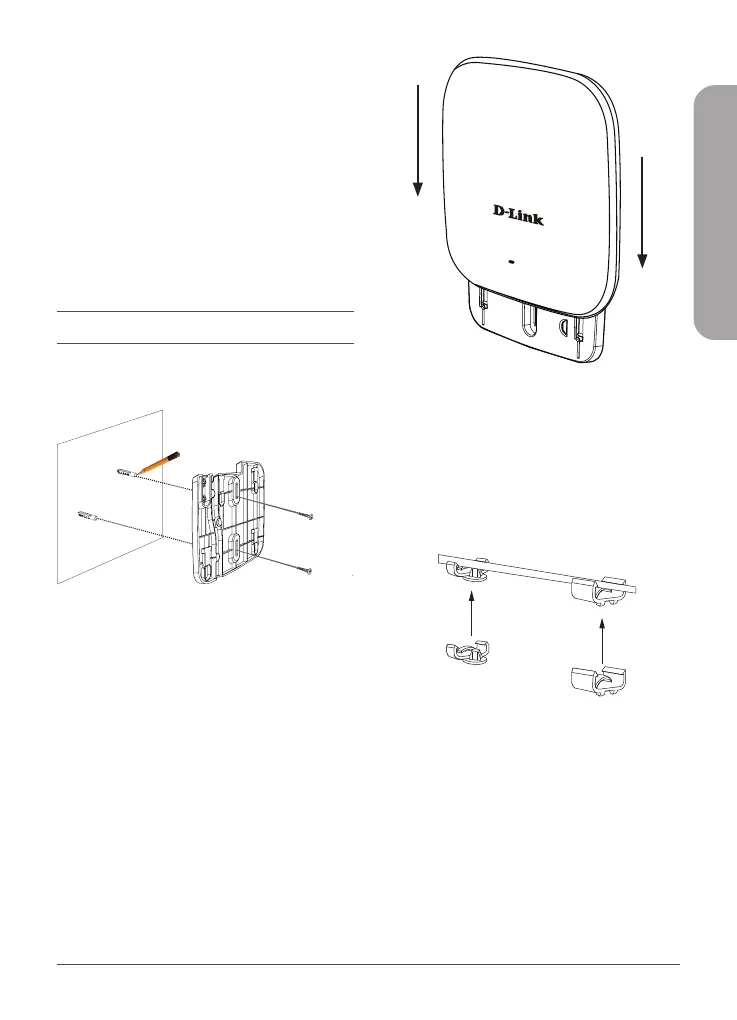 D-Link