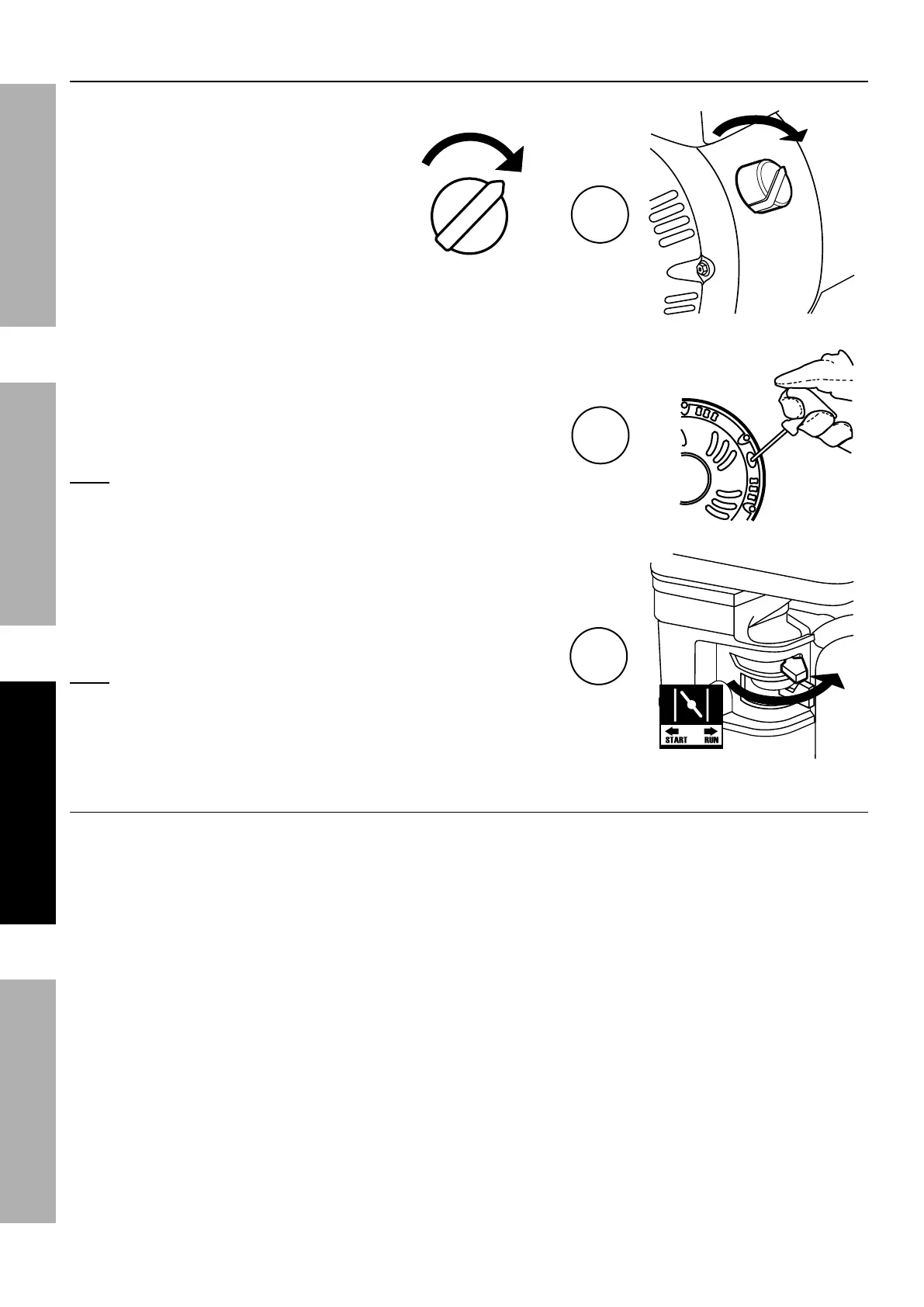 START RUN