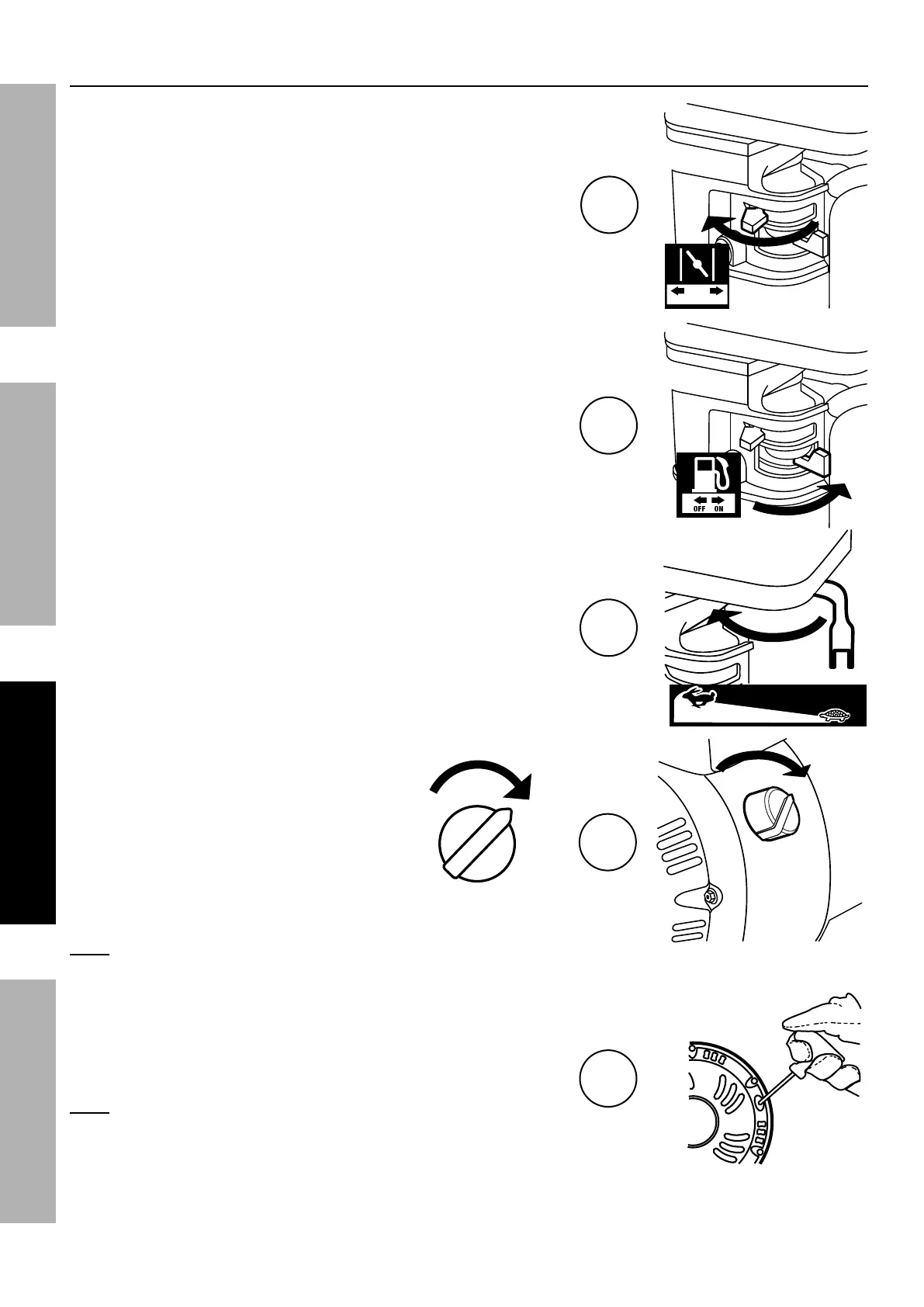 OFF ON