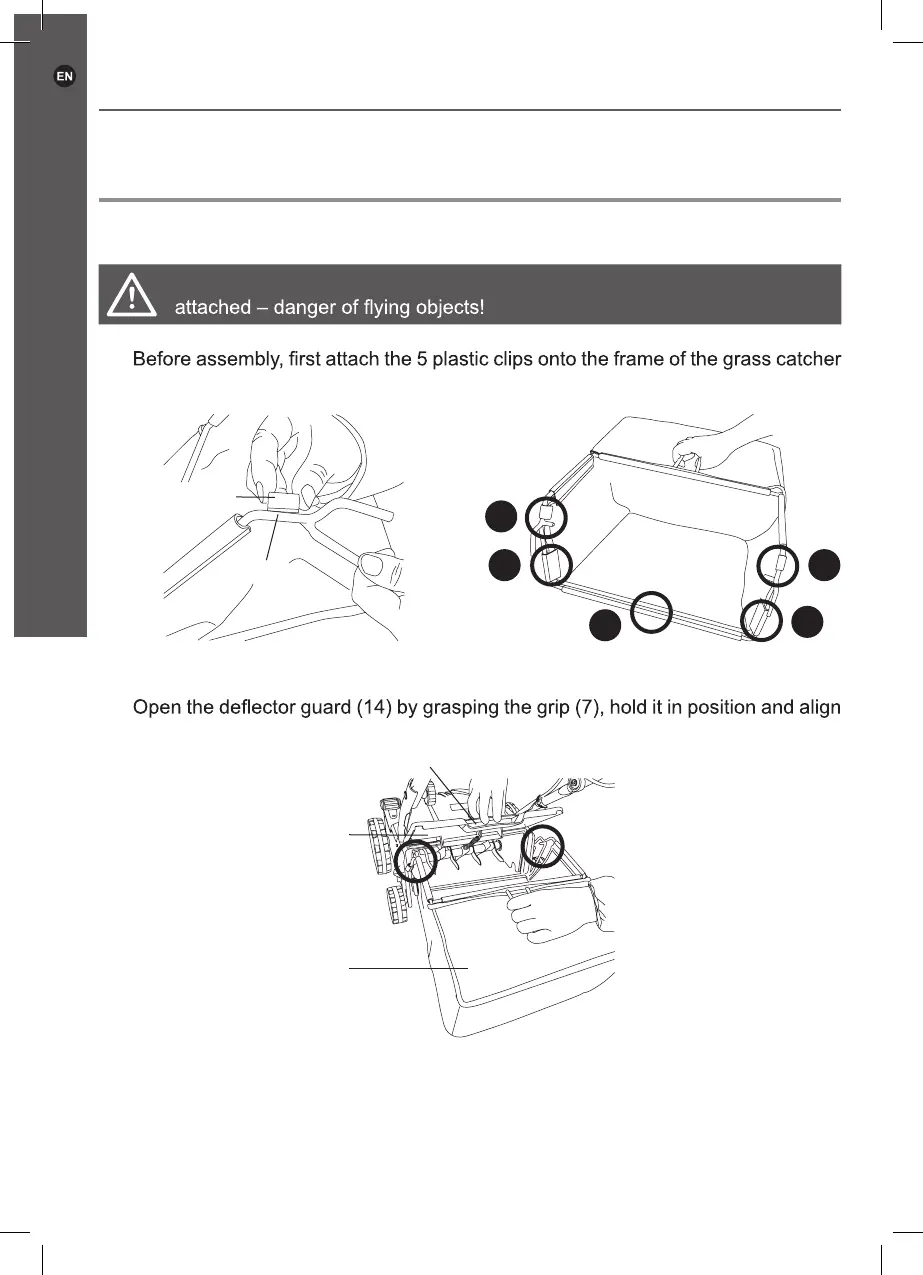 EN

attached – danger of flying objects!

Before assembly, first attach the 5 plastic clips onto the frame of the grass catcher

Open the deflector guard (14) by grasping the grip (7), hold it in position and align