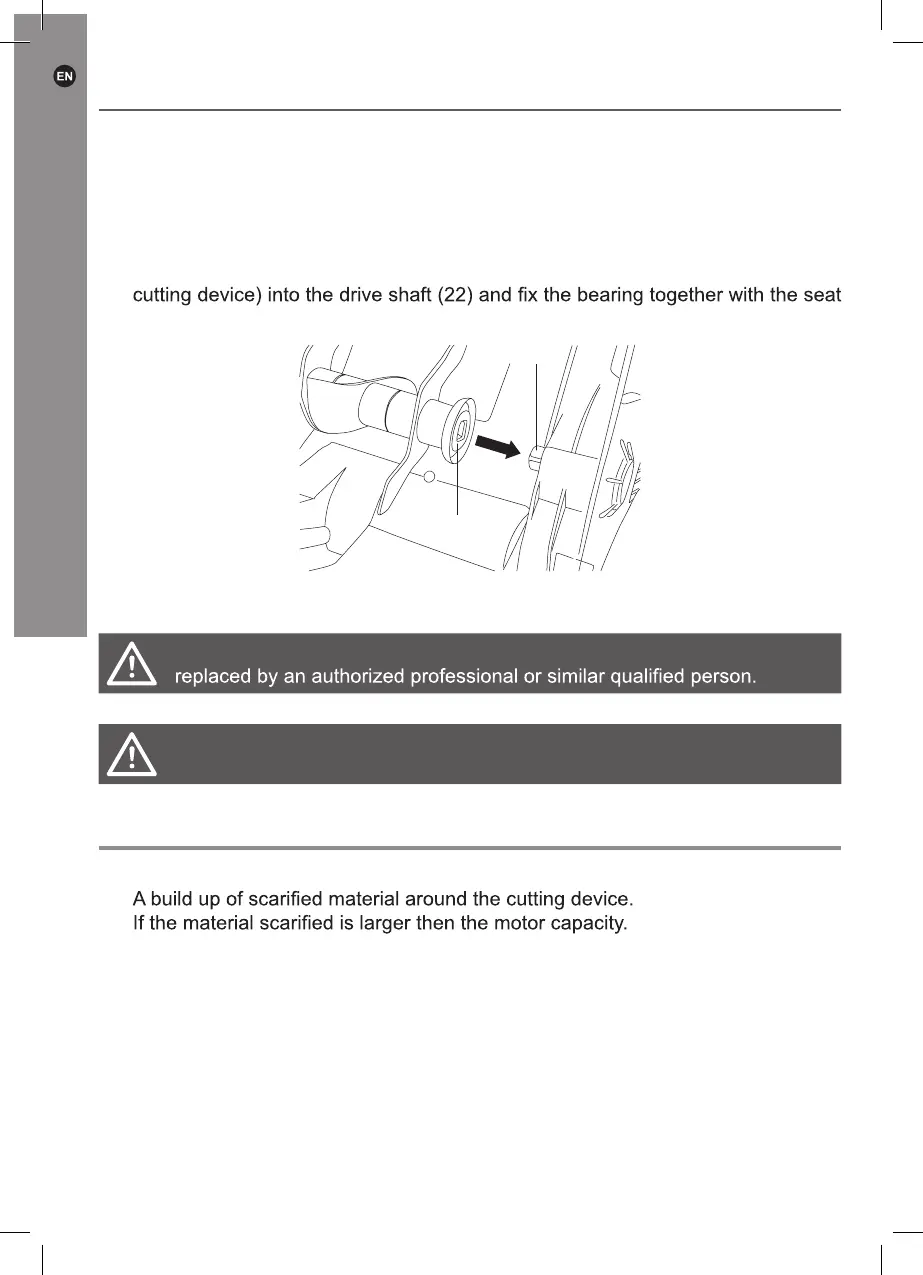 EN

cutting device) into the drive shaft (22) and fix the bearing together with the seat

replaced by an authorized professional or similar qualified person.

A build up of scarified material around the cutting device.
If the material scarified is larger then the motor capacity.