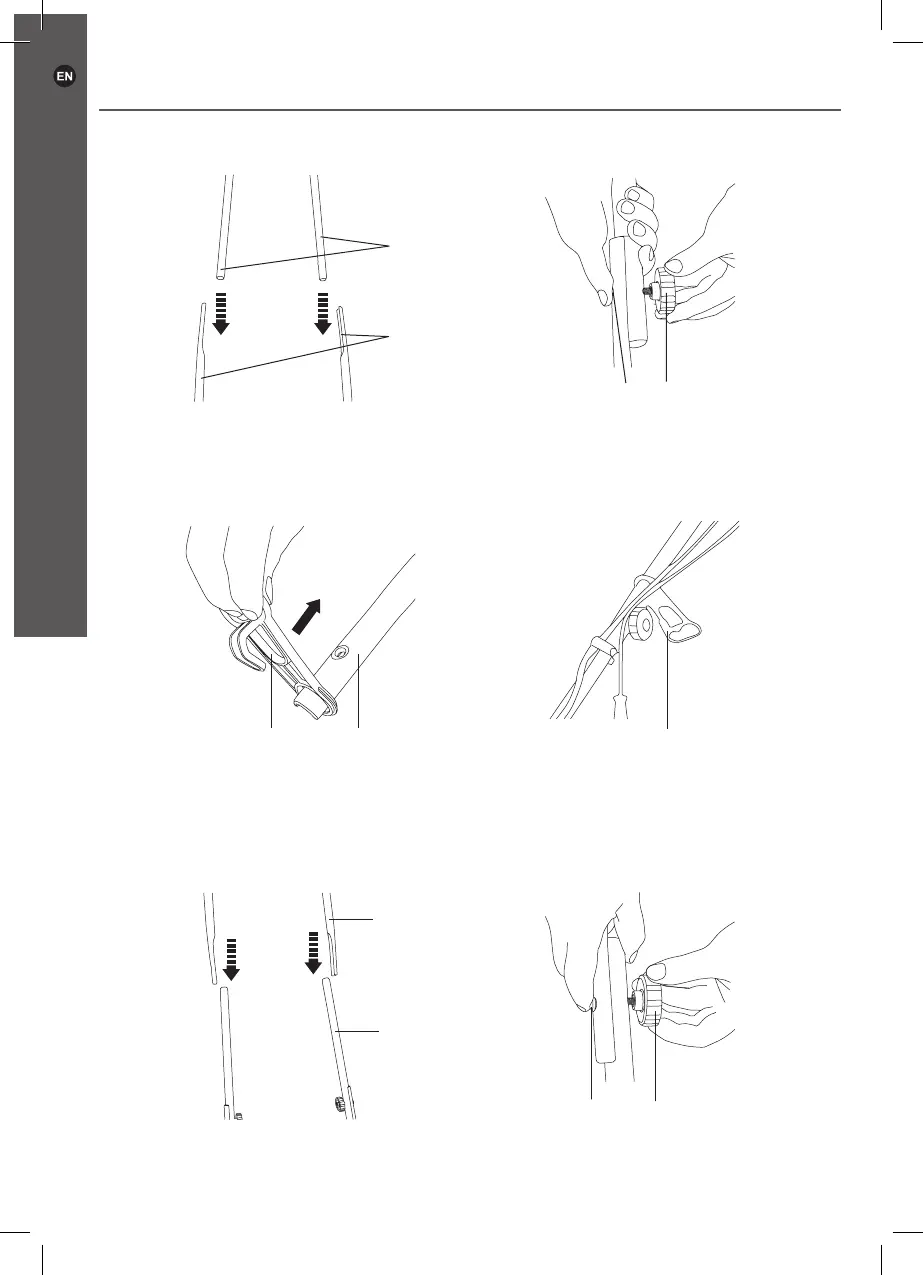 EN