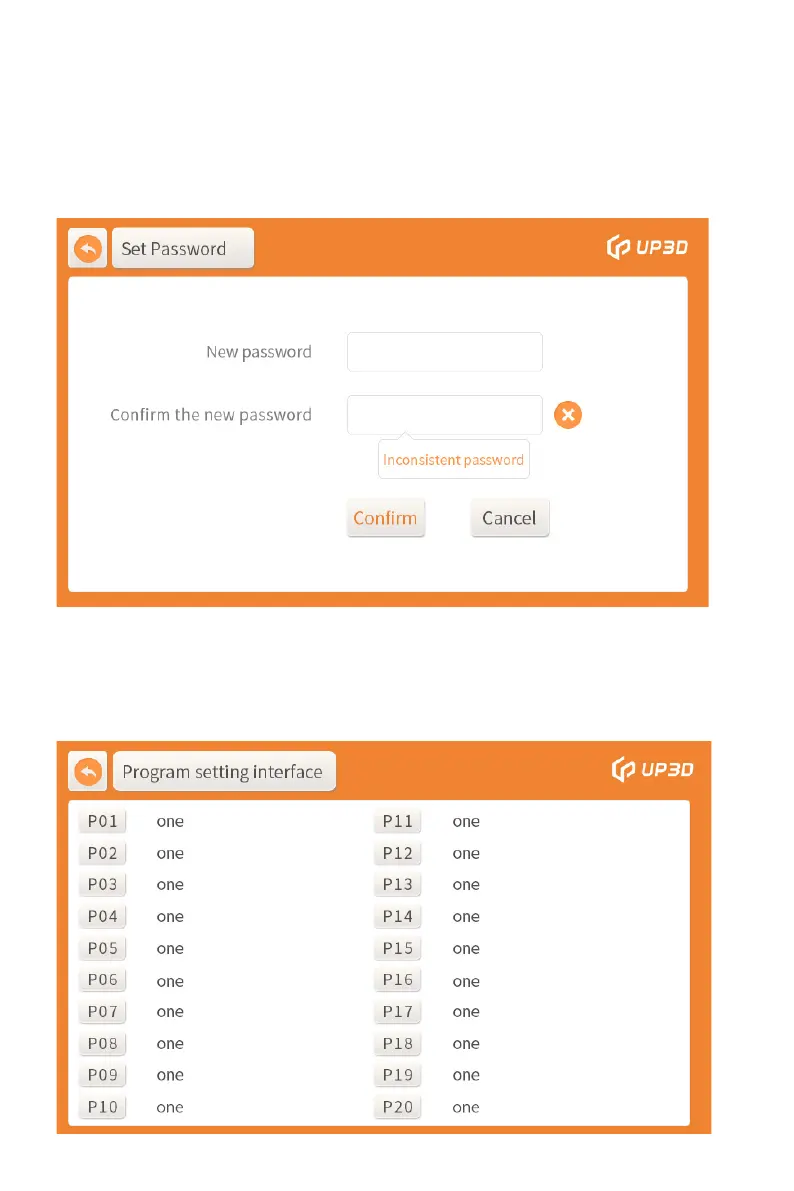 Set Password

UP3D

New password

Confirm the new password

Inconsistent password

Confirm

Cancel

Program setting interface

UP3D

P01 one
P02 one
P03 one
P04 one
P05 one
P06 one
P07 one
P08 one
P09 one
P10 one

P11 one
P12 one
P13 one
P14 one
P15 one
P16 one
P17 one
P18 one
P19 one
P20 one