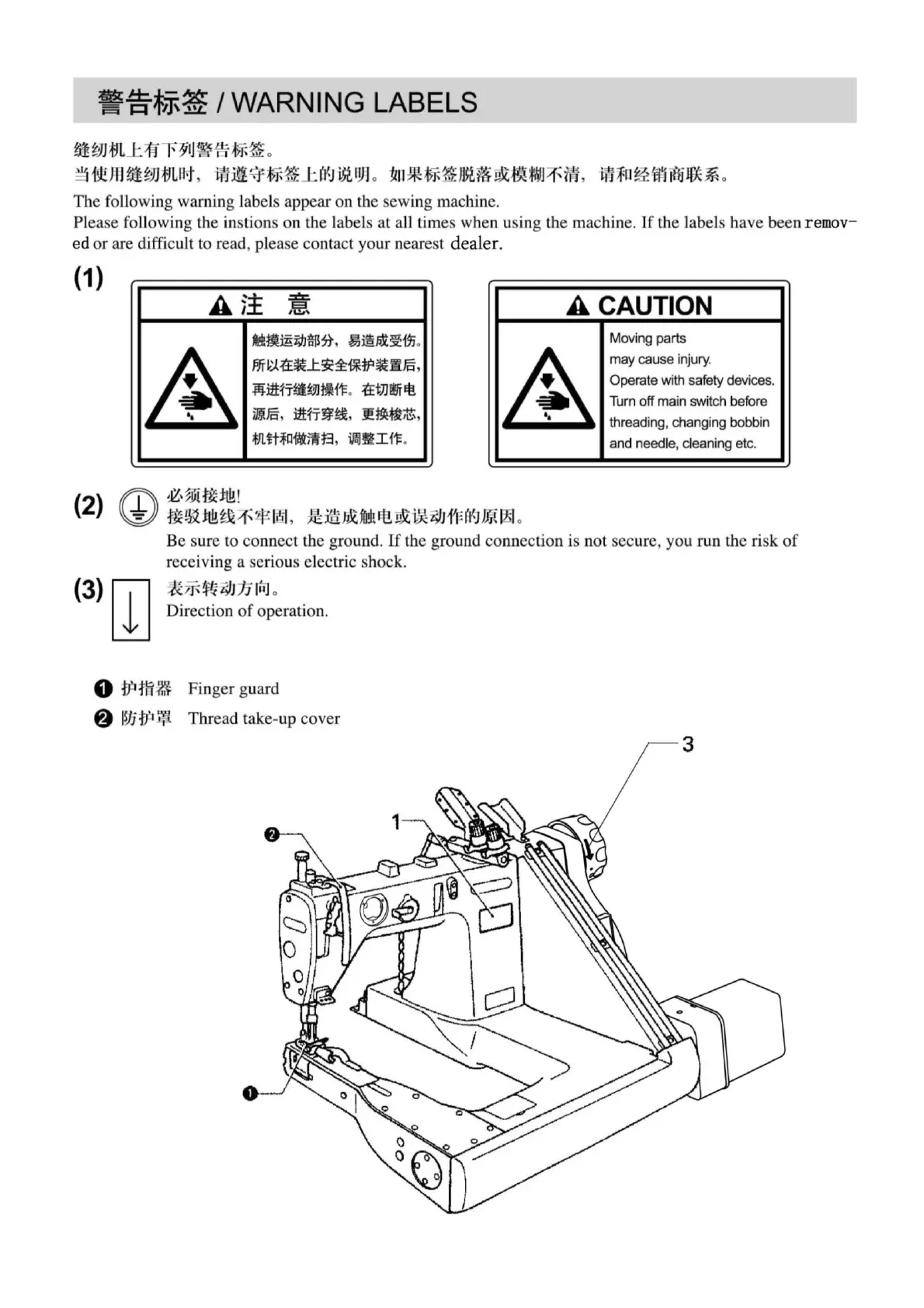 警告标签 / WARNING LABELS

缝纫机上有下列警告标签。
当使用缝纫机时，请遵守标签上的说明。如果标签脱落或模糊不清，请和经销商联系。
The following warning labels appear on the sewing machine.
Please following the instions on the labels at all times when using the machine. If the labels have been removed or are difficult to read, please contact your nearest dealer.

(1)

注 意

触摸运动部分，易造成受伤。所以在装上安全保护装置后，再进行缝纫操作。在切断电源后，进行穿线，更换梭芯，机针和做清扫，调整工作。

CAUTION

Moving parts may cause injury. Operate with safety devices. Turn off main switch before threading, changing bobbin and needle, cleaning etc.

(2) 必须接地!
接驳地线不牢固，是造成触电或误动作的原因。
Be sure to connect the ground. If the ground connection is not secure, you run the risk of receiving a serious electric shock.

(3) 表示转动方向。
Direction of operation.

❶ 护指器 Finger guard
❷ 防护罩 Thread take-up cover

3
1
❷
❶