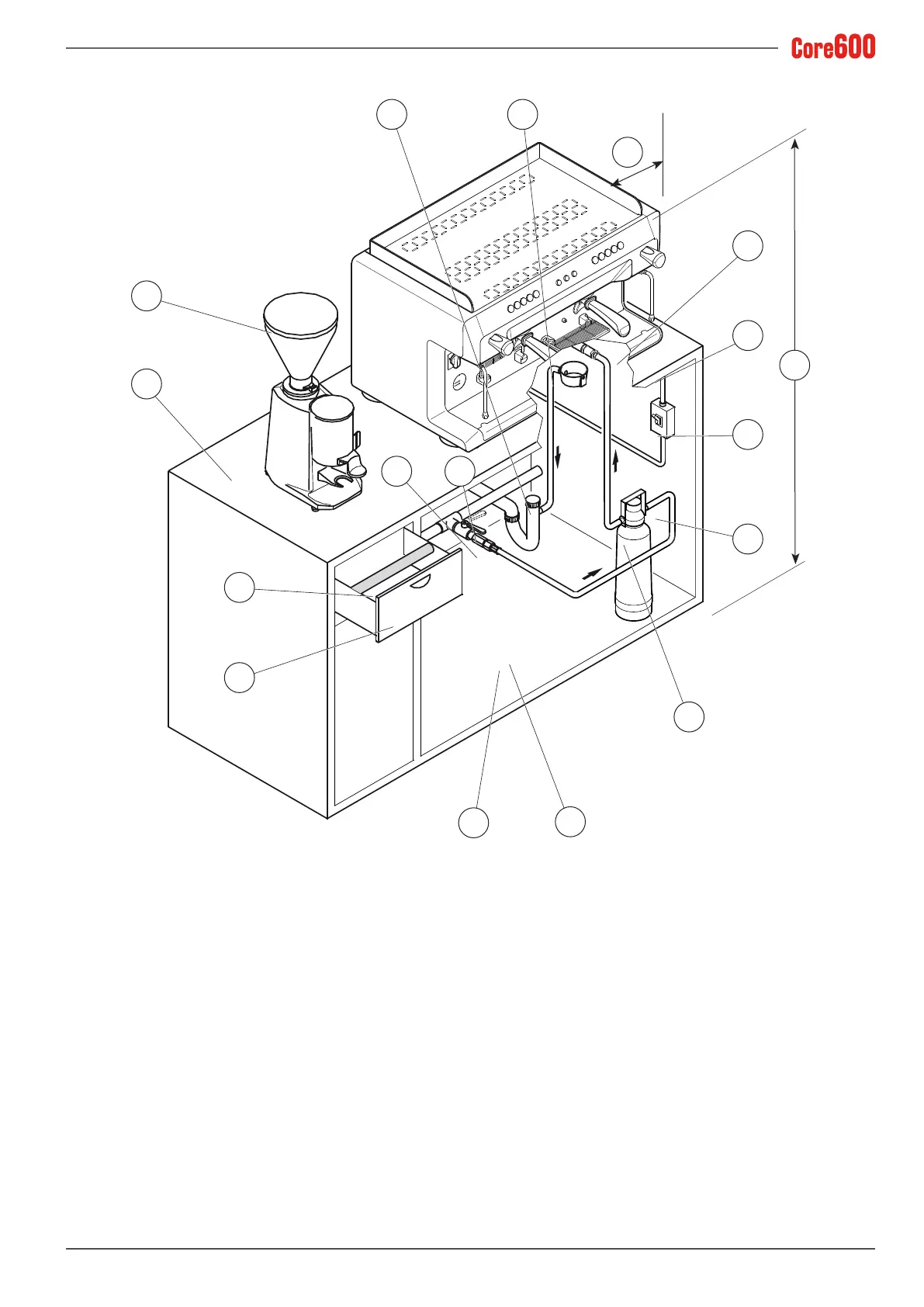 Core600