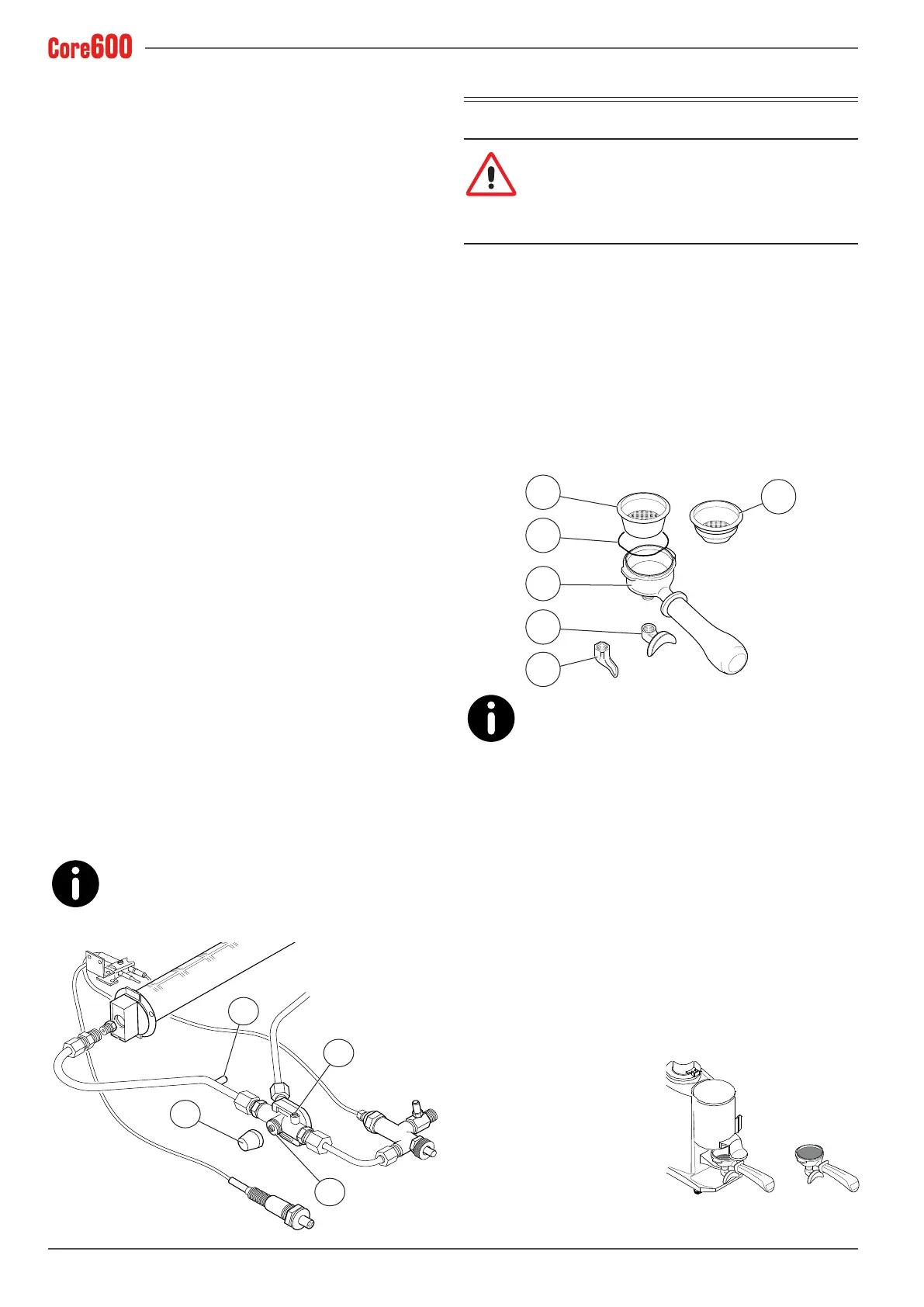 Core600