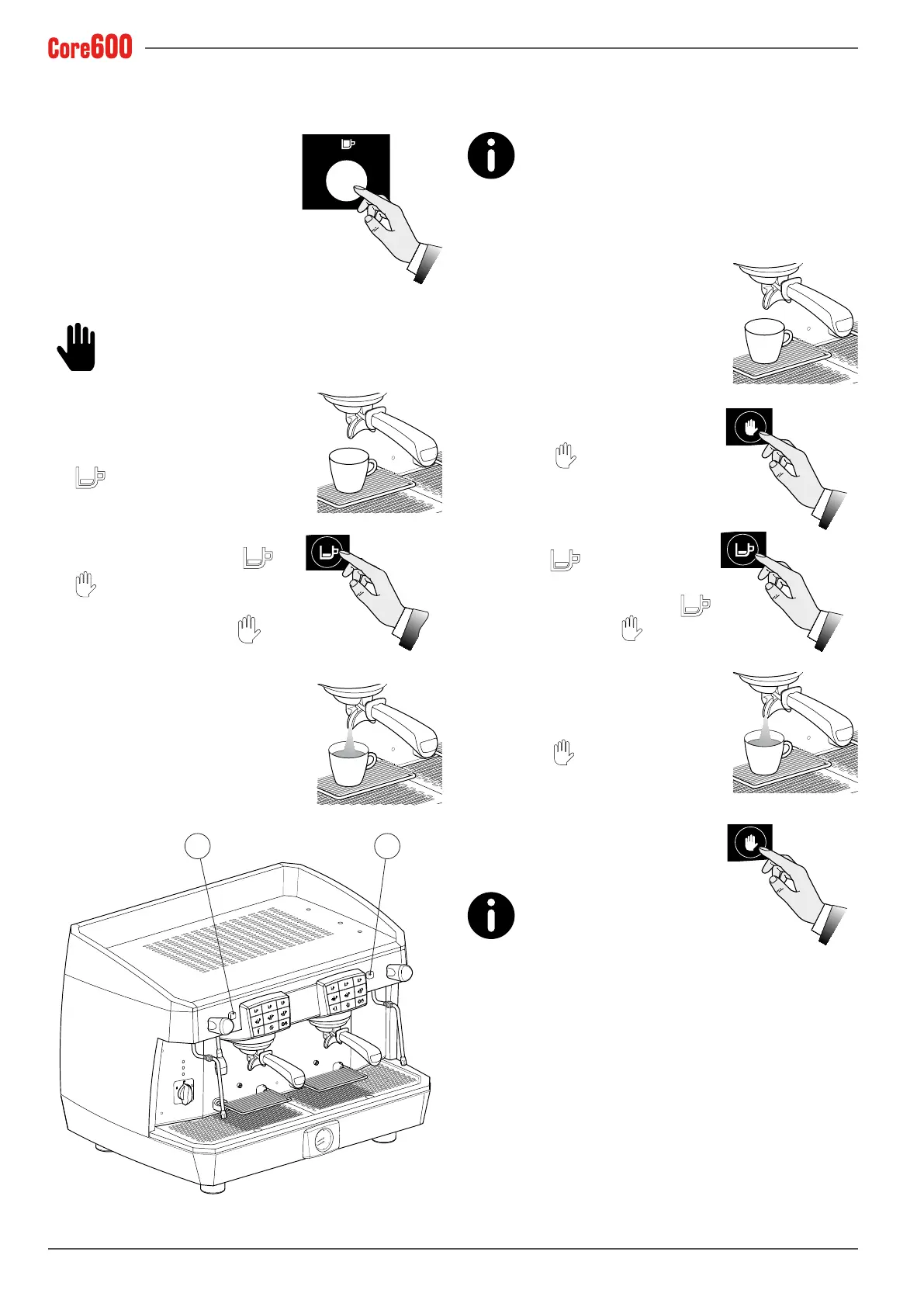 Core600