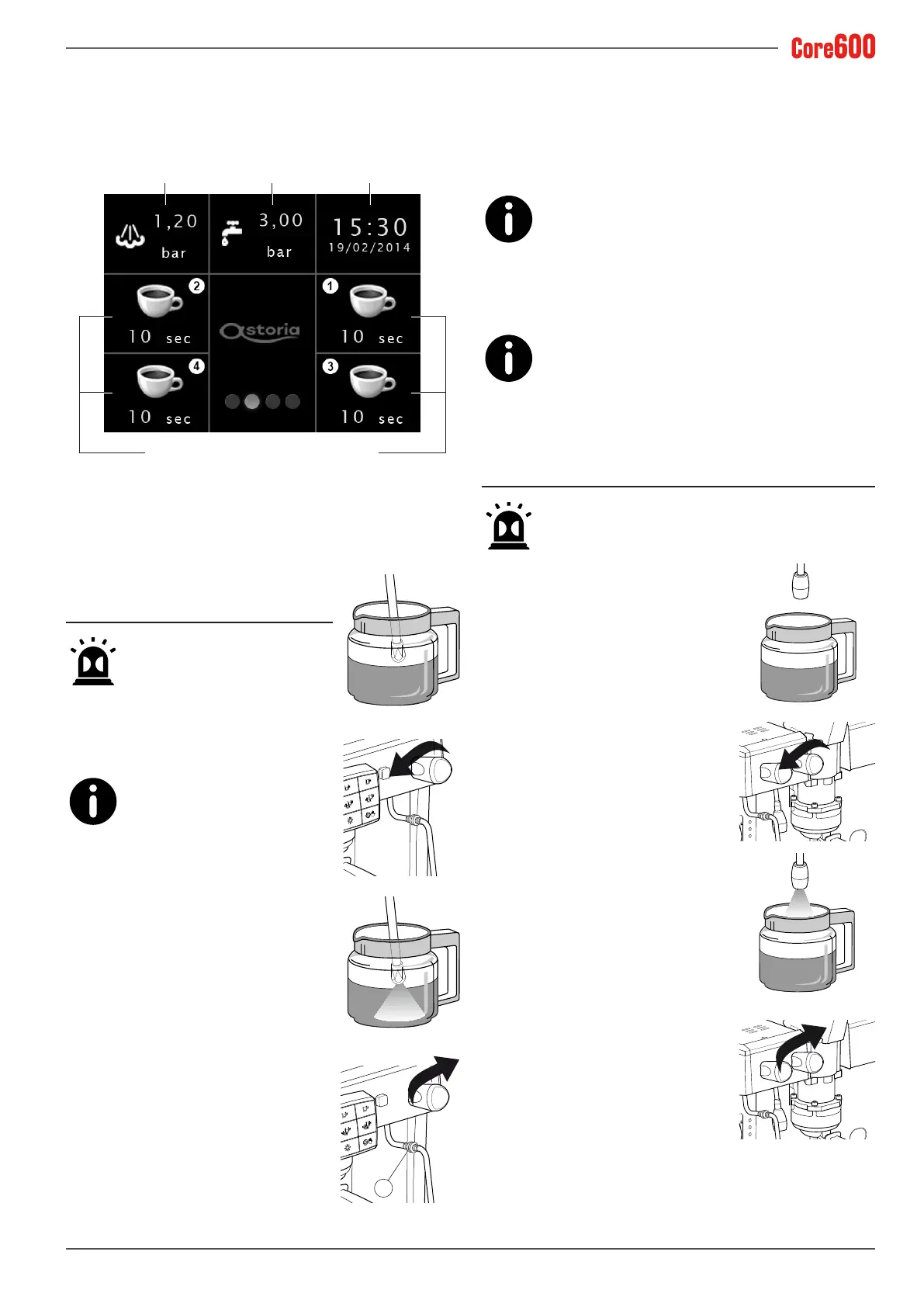 Core600

1,20
bar

3,00
bar

15:30
19/02/2014

2
10 sec

1
10 sec

Astoria

4
10 sec

3
10 sec