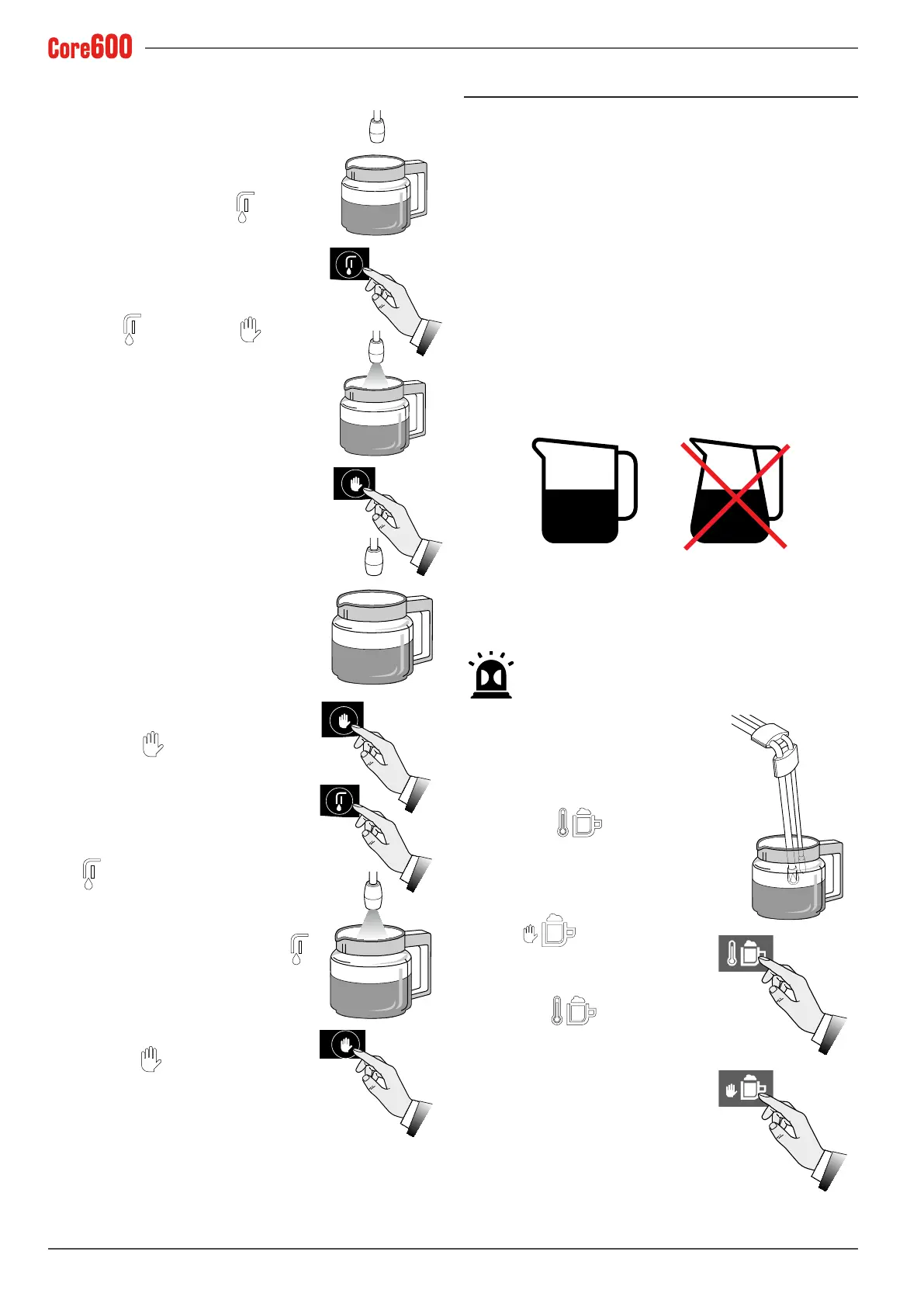 Core600