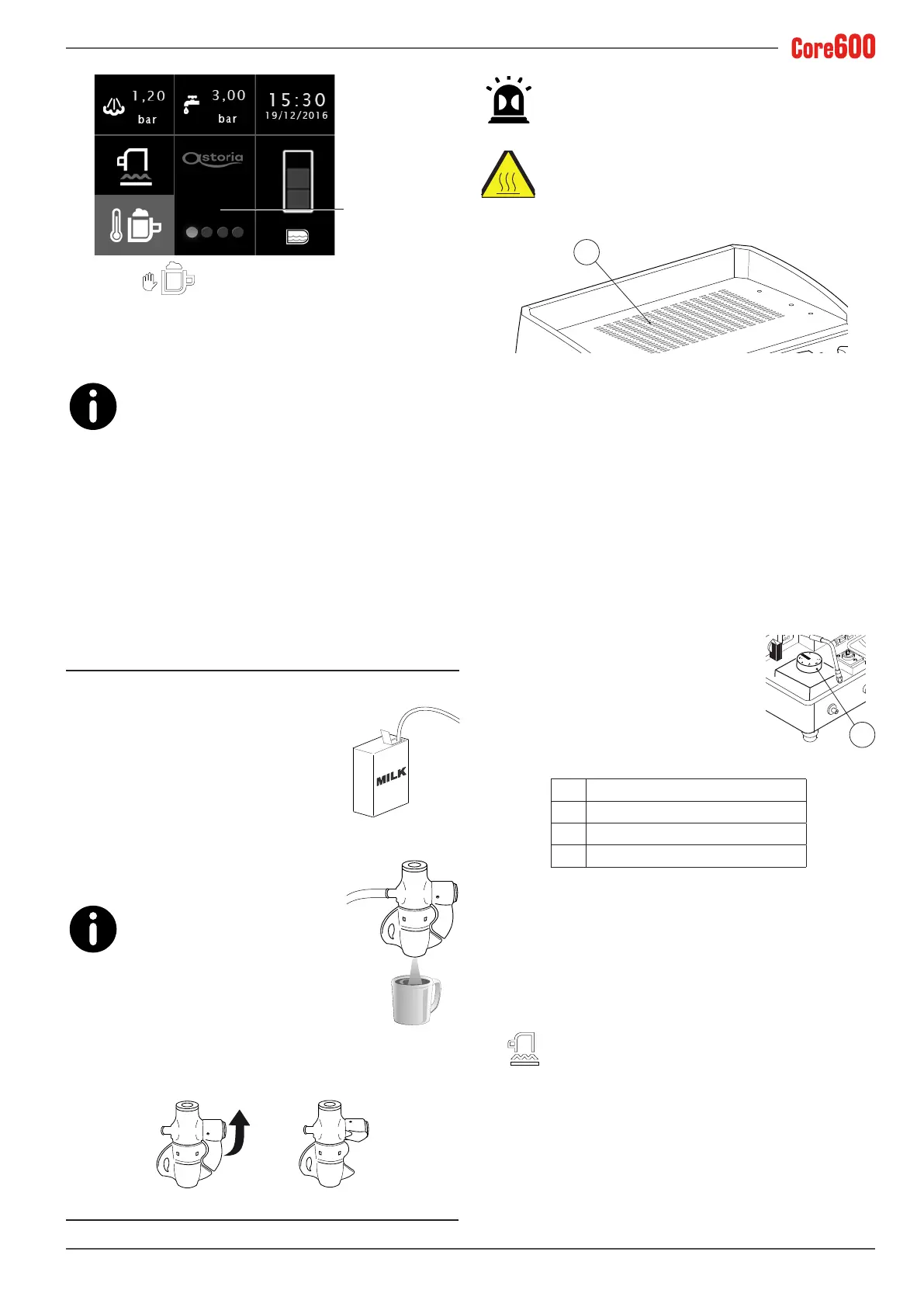 Core600

1,20 bar

3,00 bar

15:30
19/12/2016

astoria

MILK