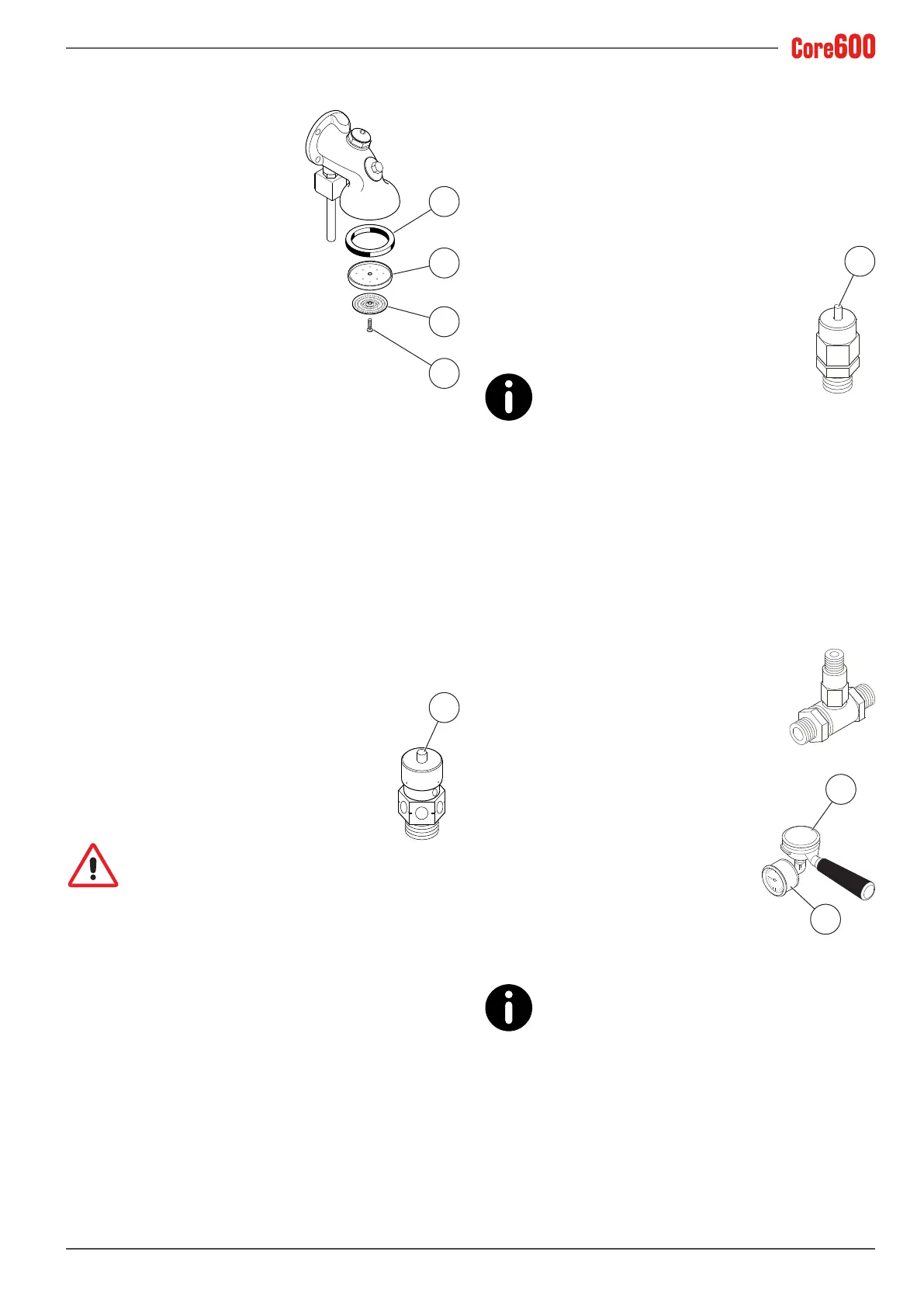 Core600