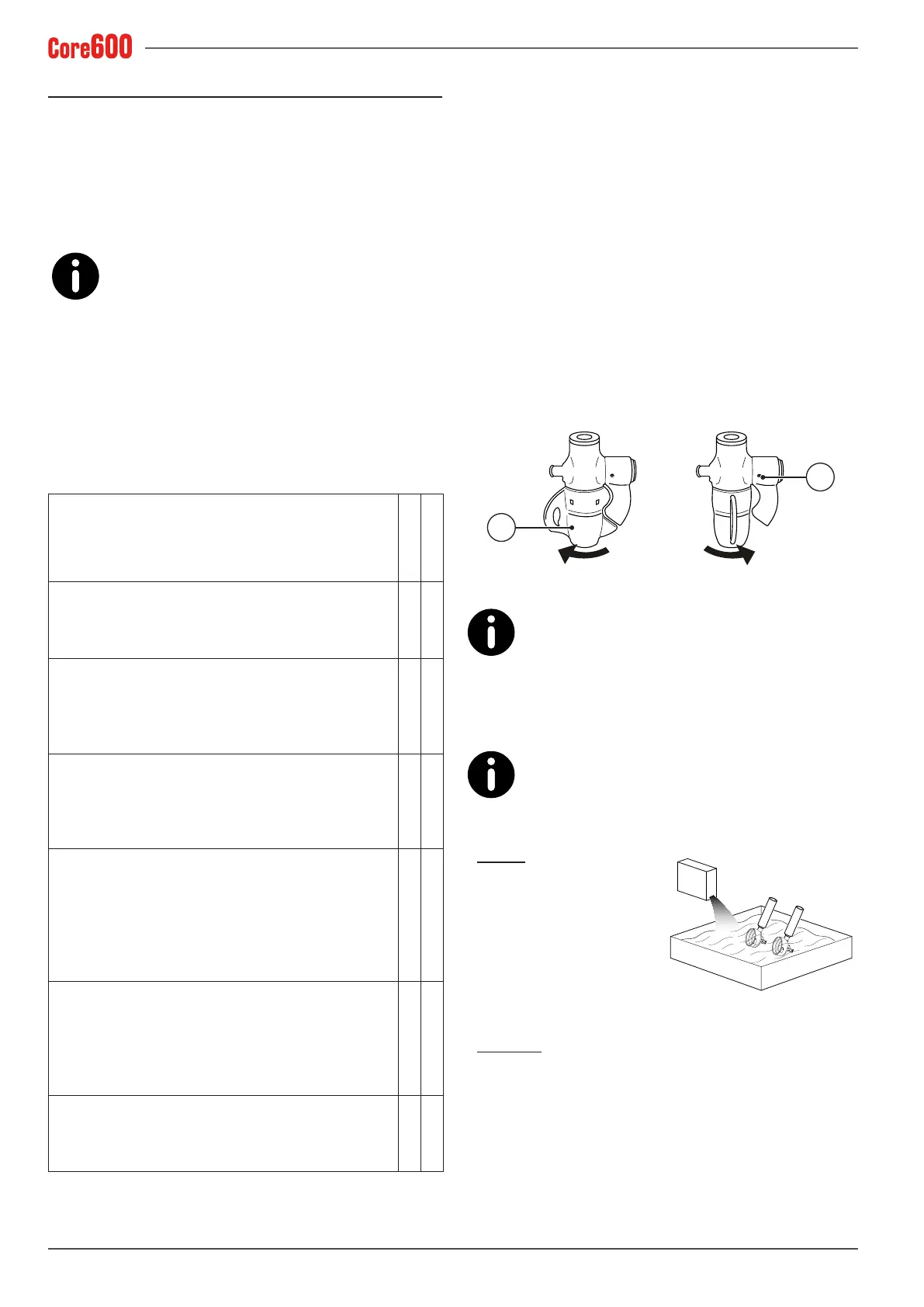 Core600