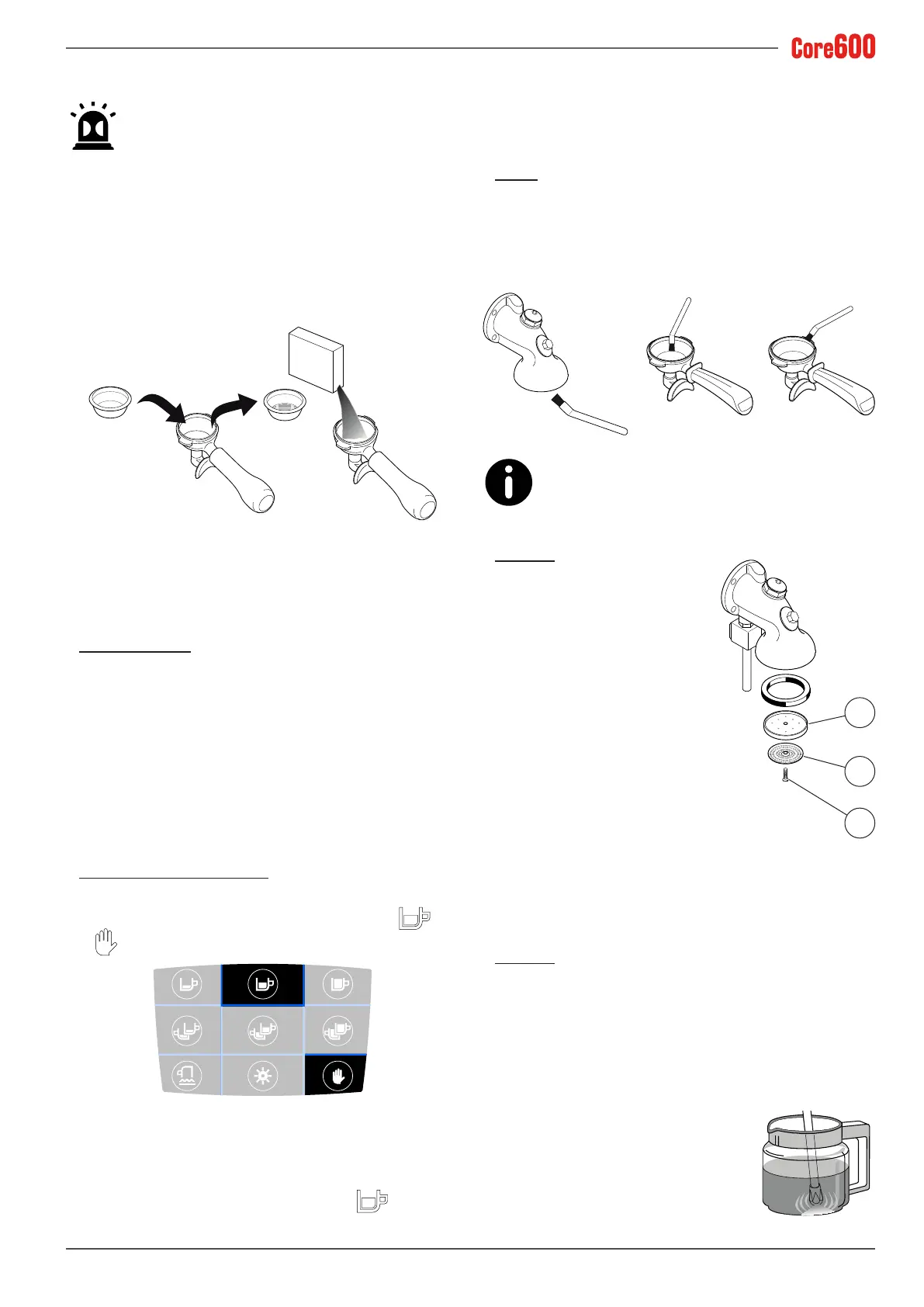 Core600