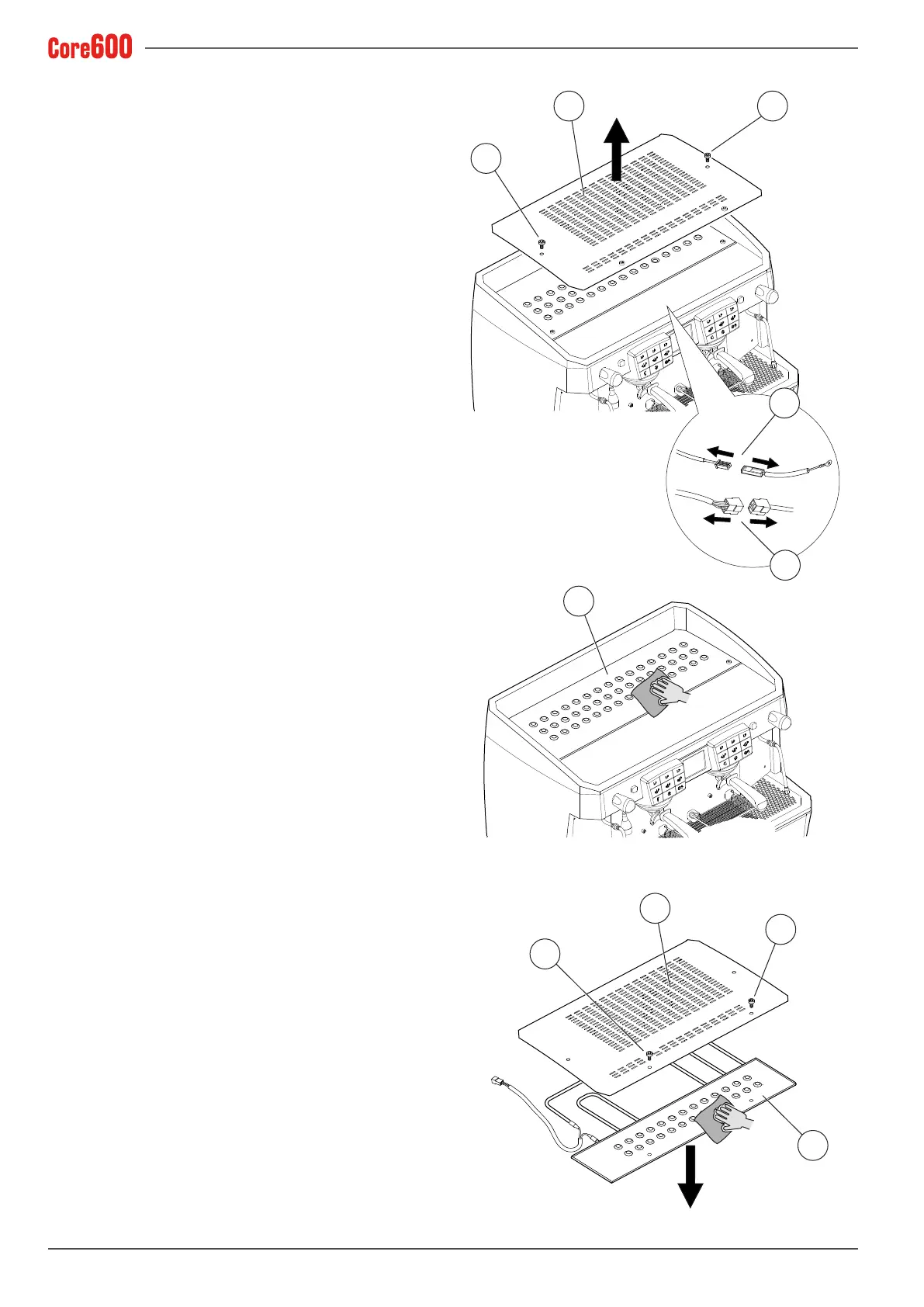 Core600