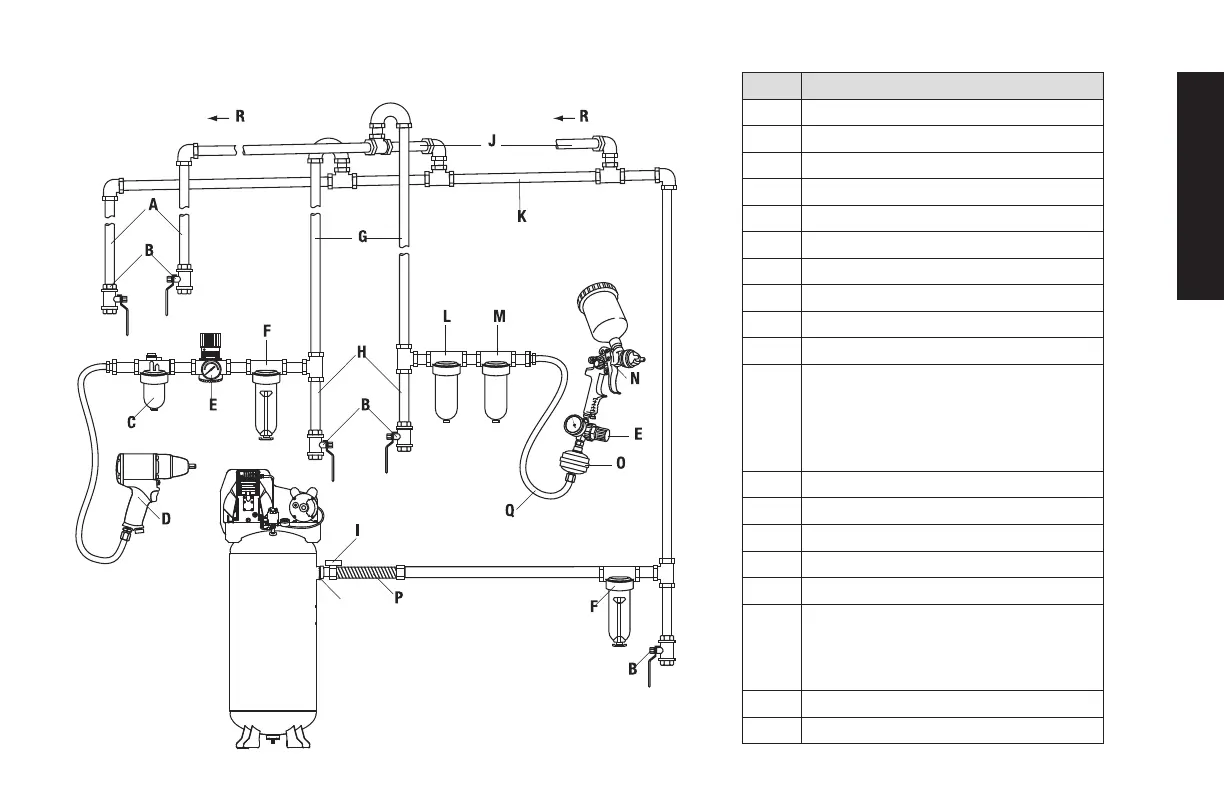 R

R

J

A

K

B

G

F

L

M

H

N

C

E

B

E

O

D

Q

I

P

F

B