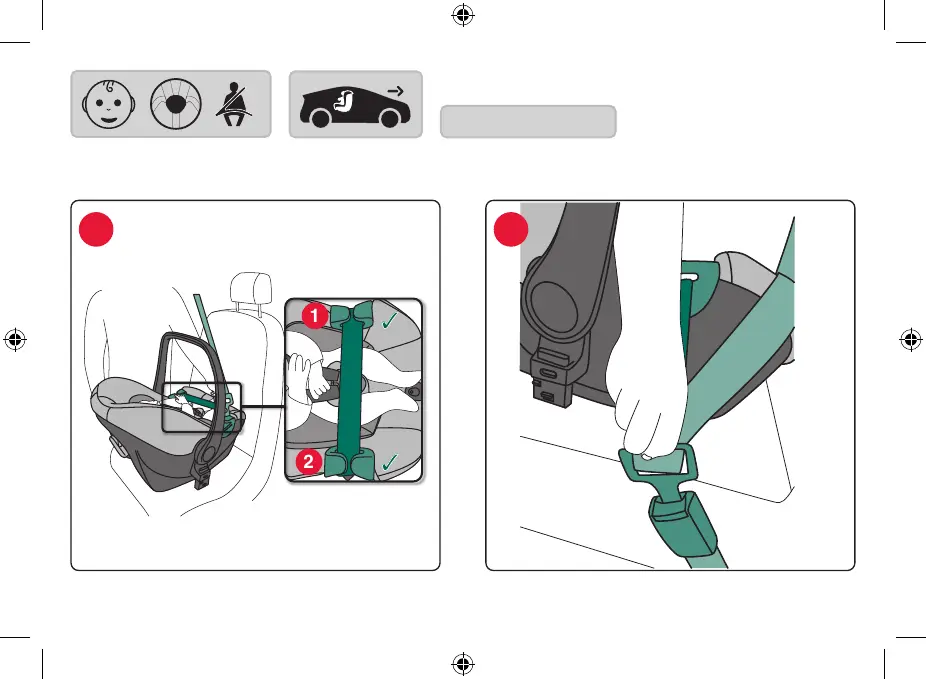 1

2