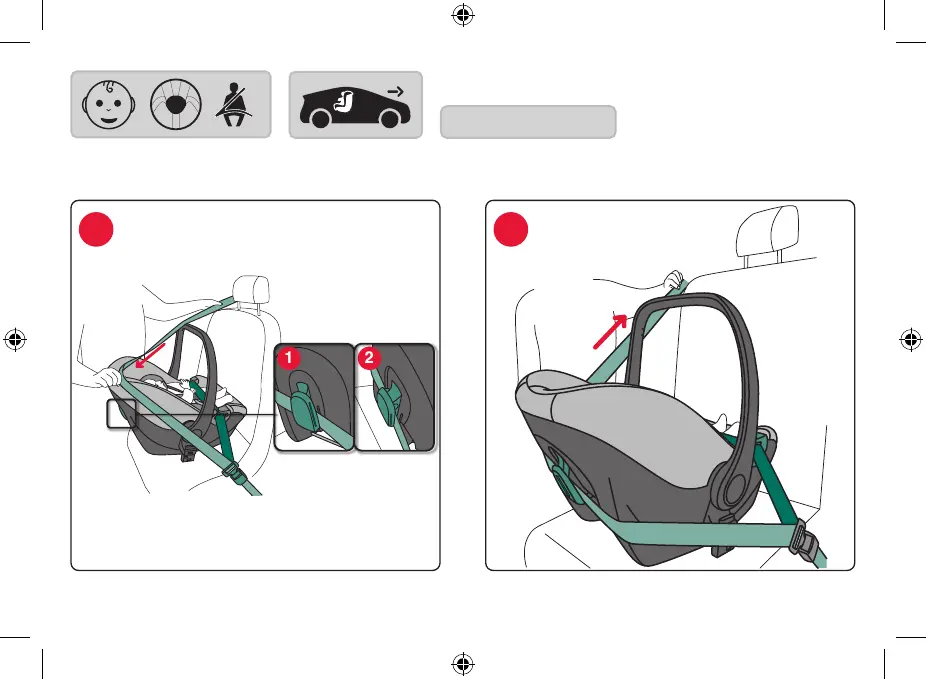 1

2