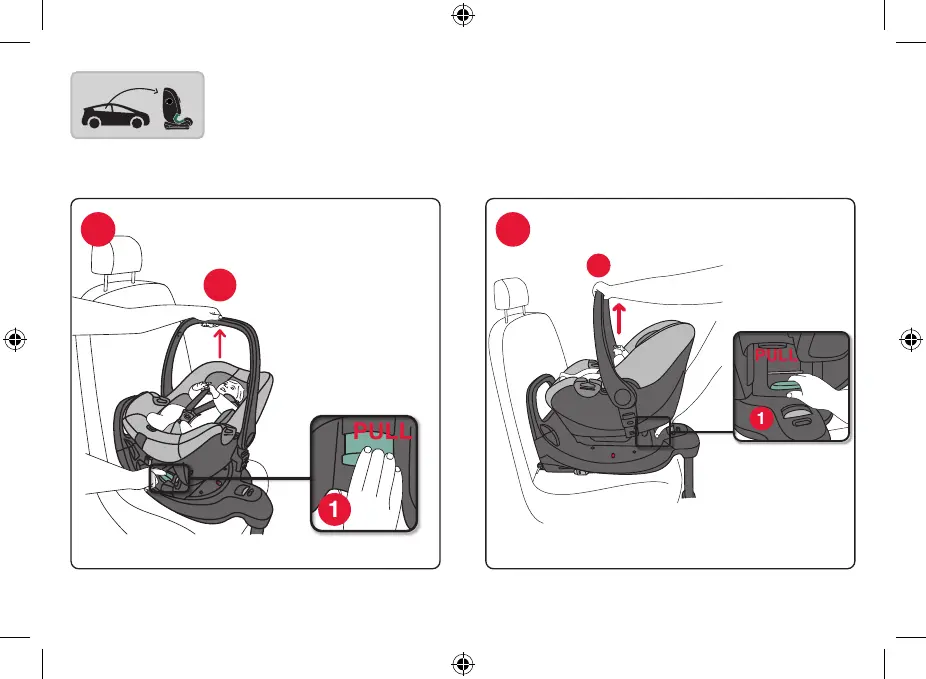 PULL
1

PULL
1