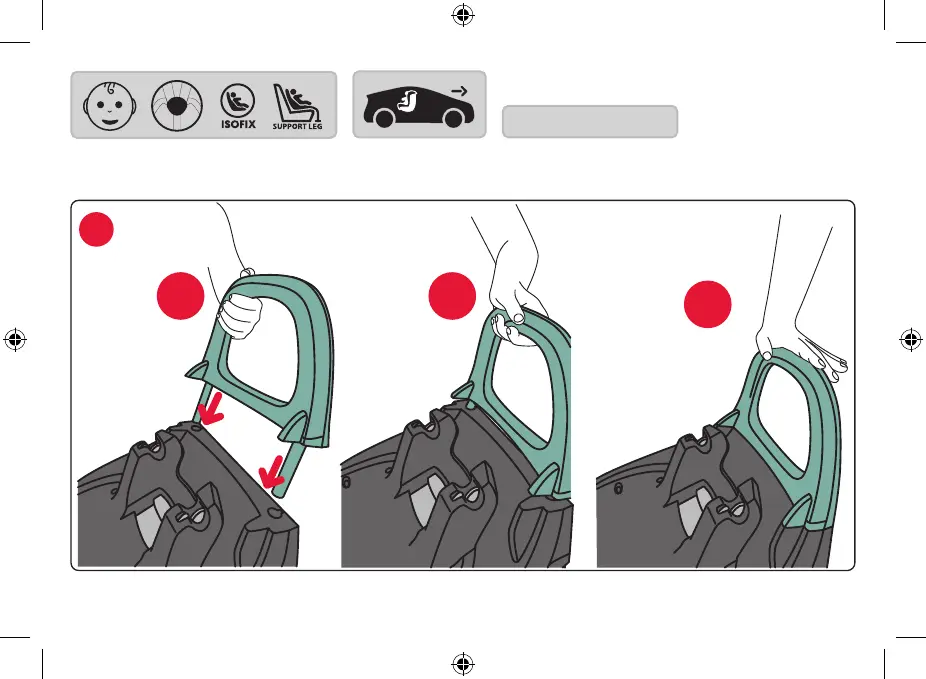 ISOFIX
SUPPORT LEG